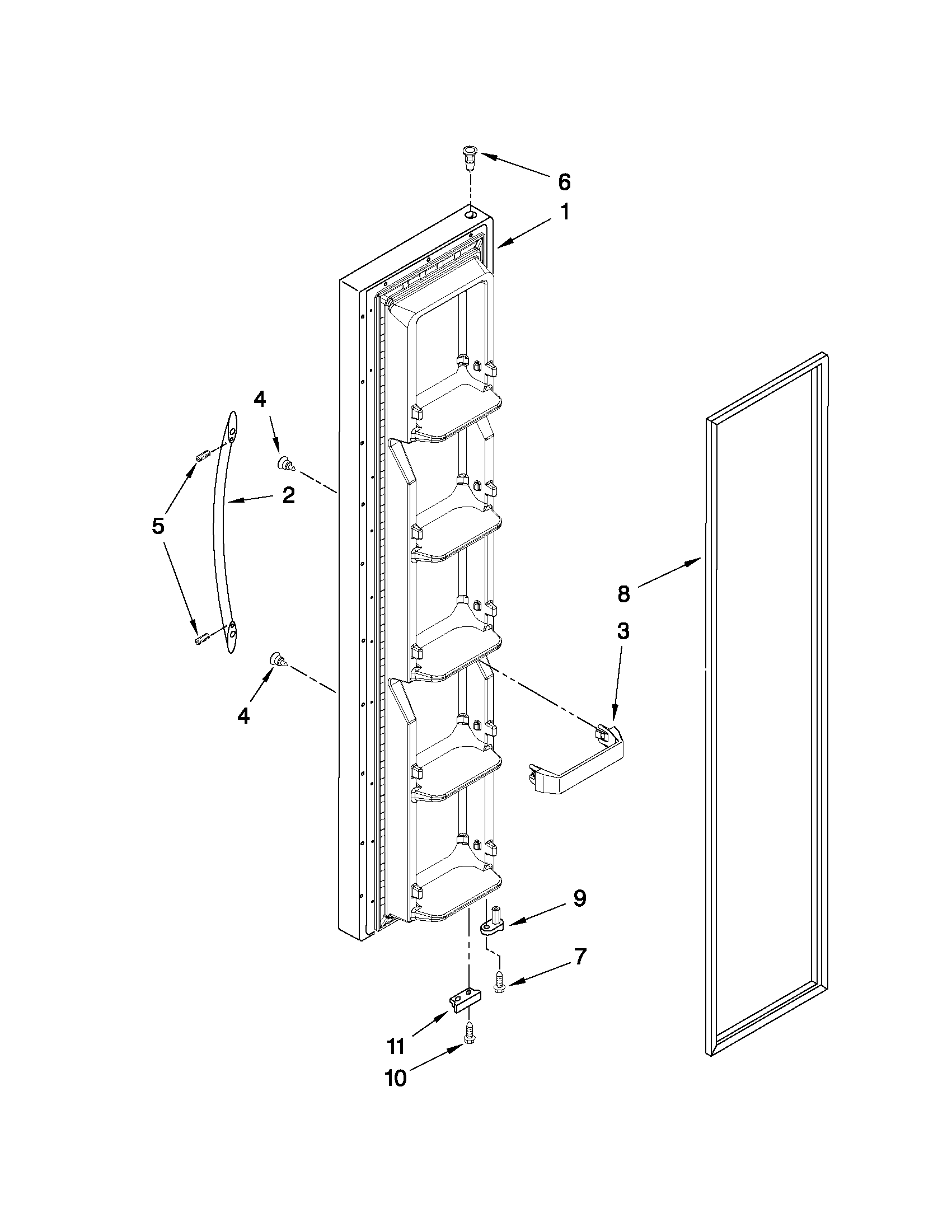 6
1
4
2
5
8
3
4
9
7
11
10