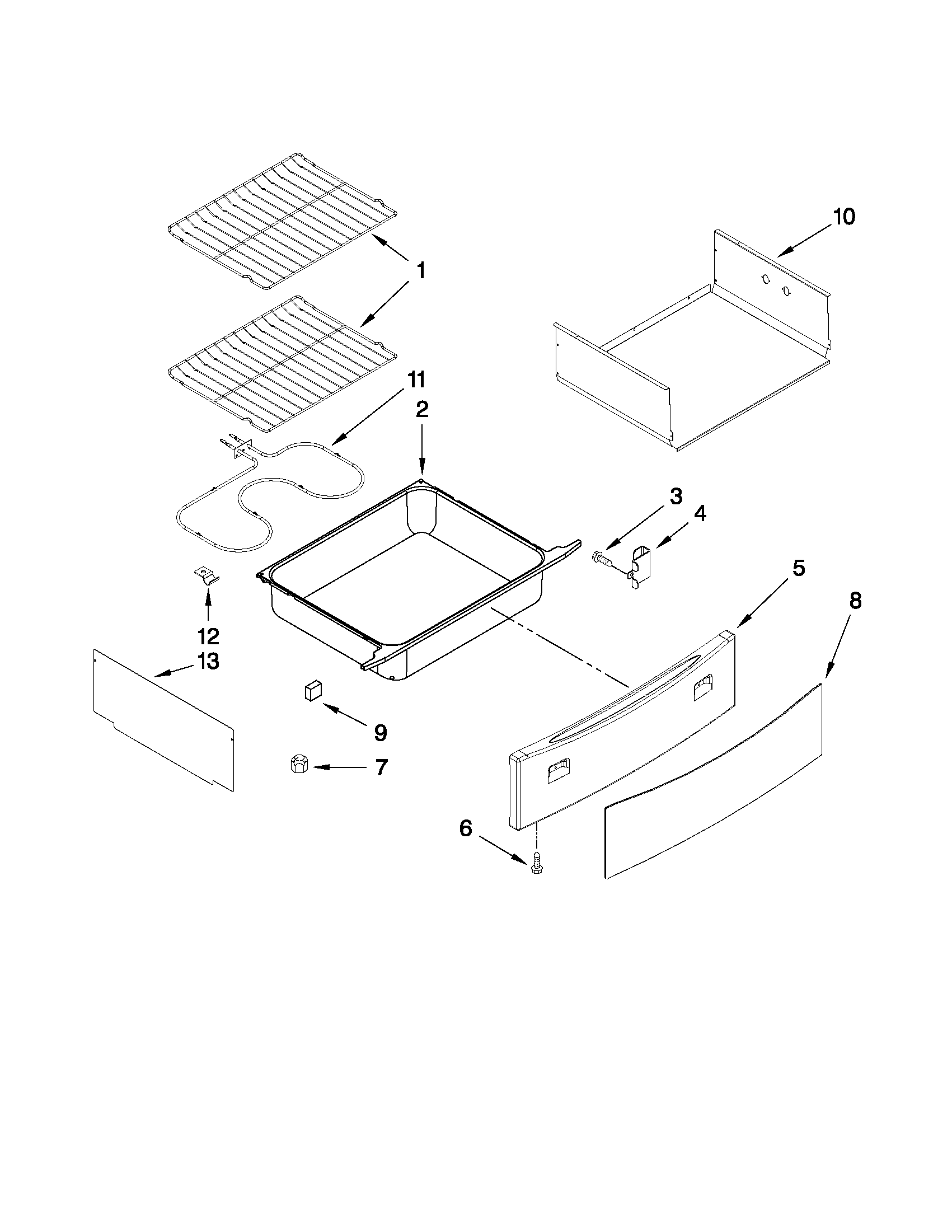 10
1
11
2
3
4
5
8
12
13
9
7
6