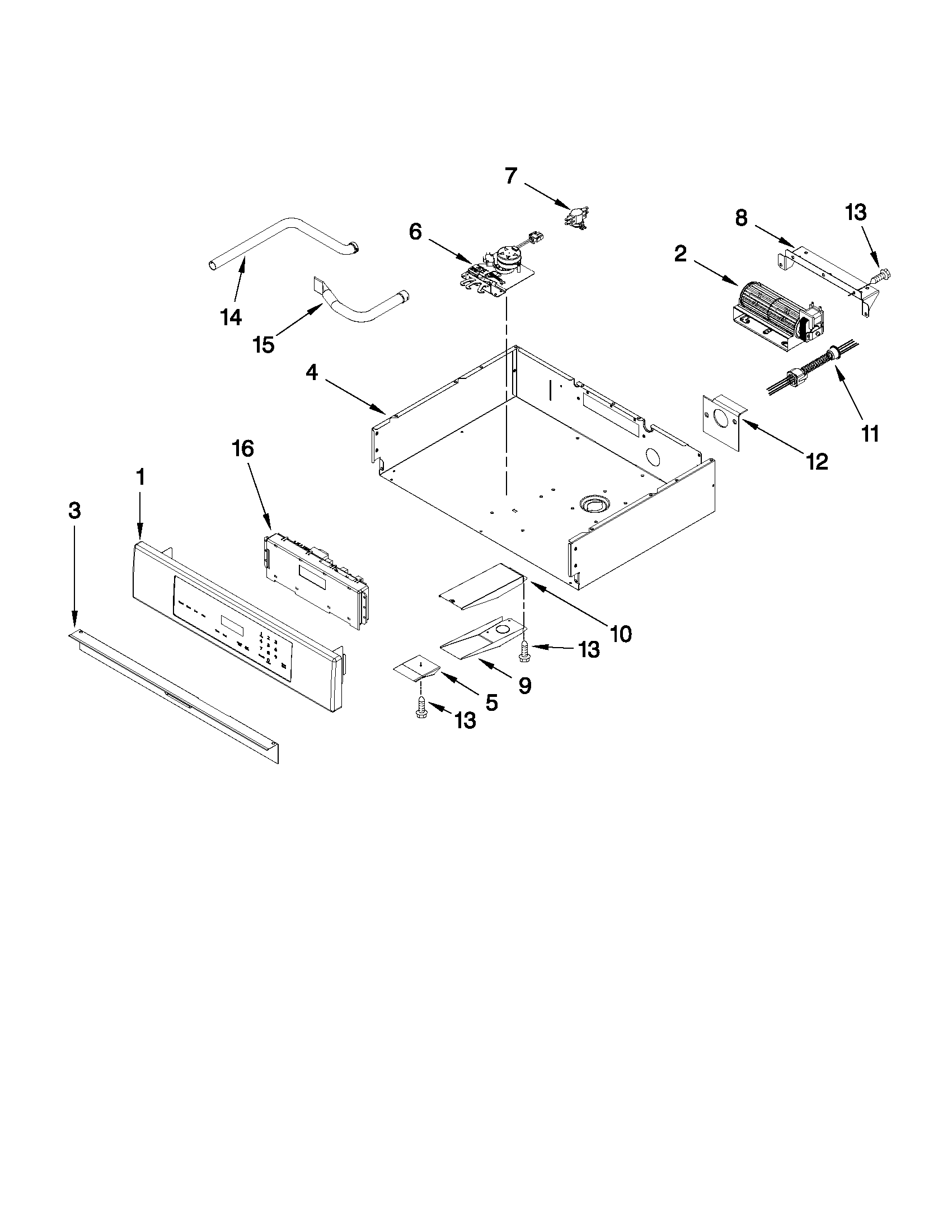 7
6
8
13
2
14
15
4
11
12
16
1
3
10
13
9
5
13