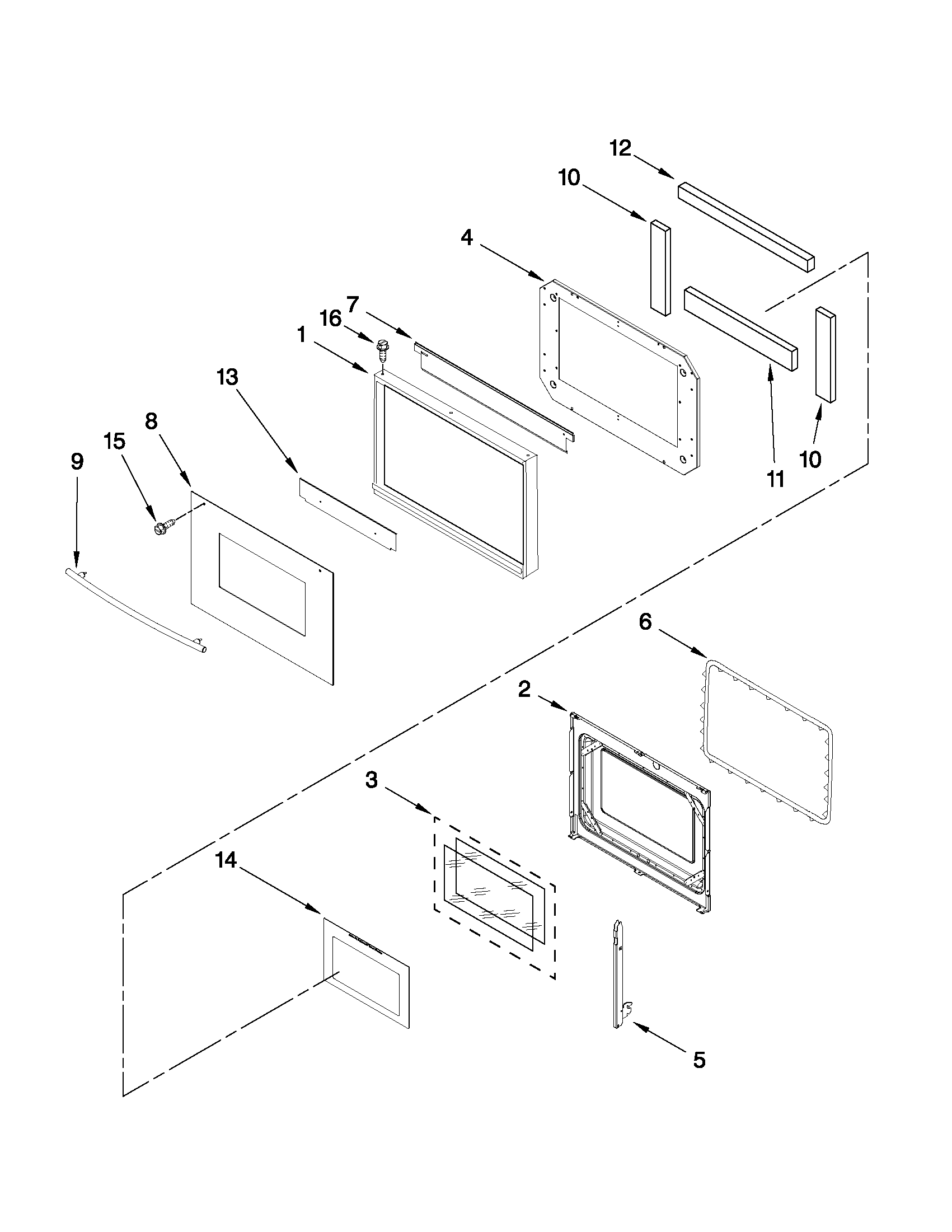 12
10
4
7
16
1
13
8
15
9
11
10
6
2
3
14
5