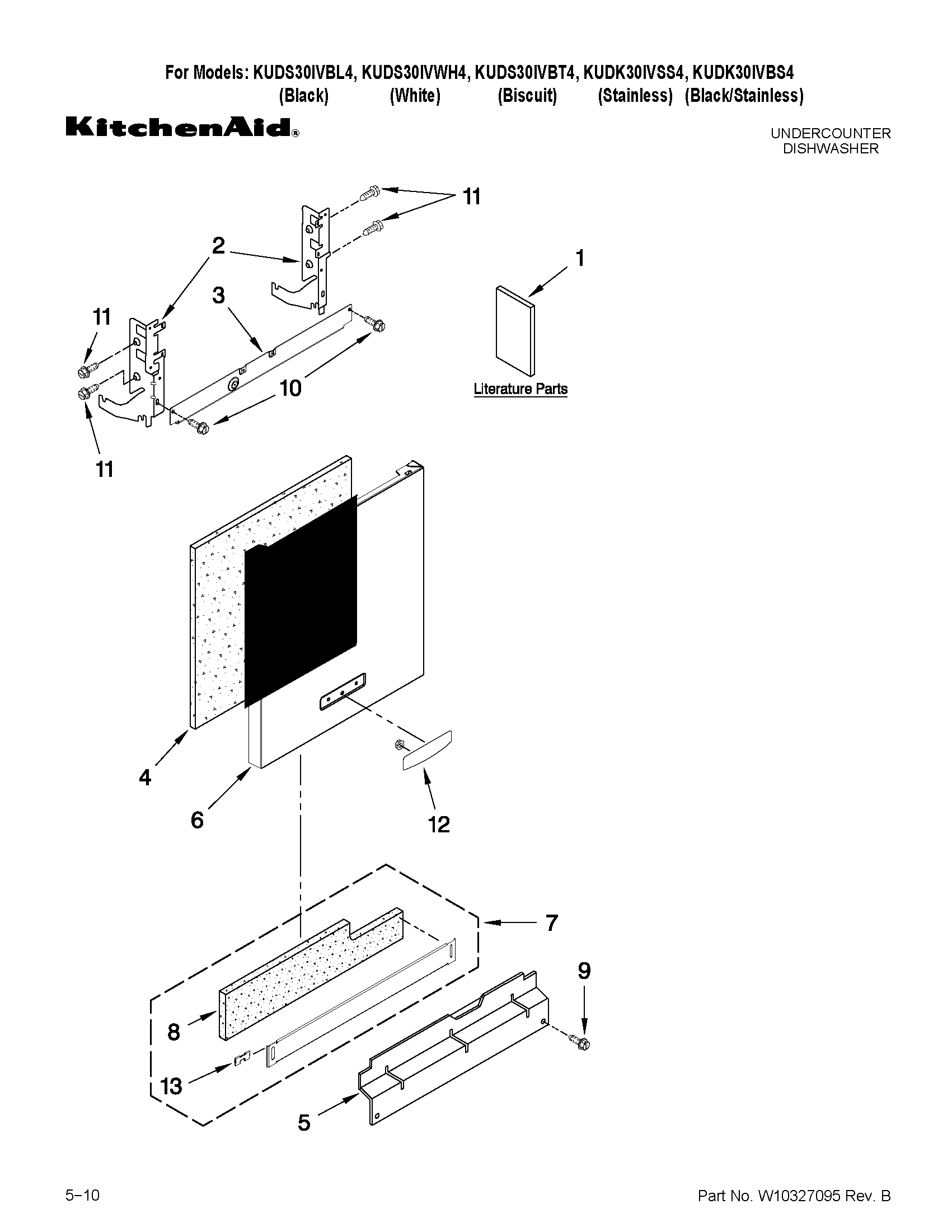 For Models: KUDS30IVBL4, KUDS30IVWH4, KUDS30IVBT4, KUDK30IVSS4, KUDK30IVBS4
(Black) (White) (Biscuit) (Stainless) (Black/Stainless)

KitchenAid®

UNDERCOUNTER DISHWASHER

11

2

1

3

11

10

Literature Parts

11

4

6

12

7

9

8

13

5

5–10

Part No. W10327095 Rev. B