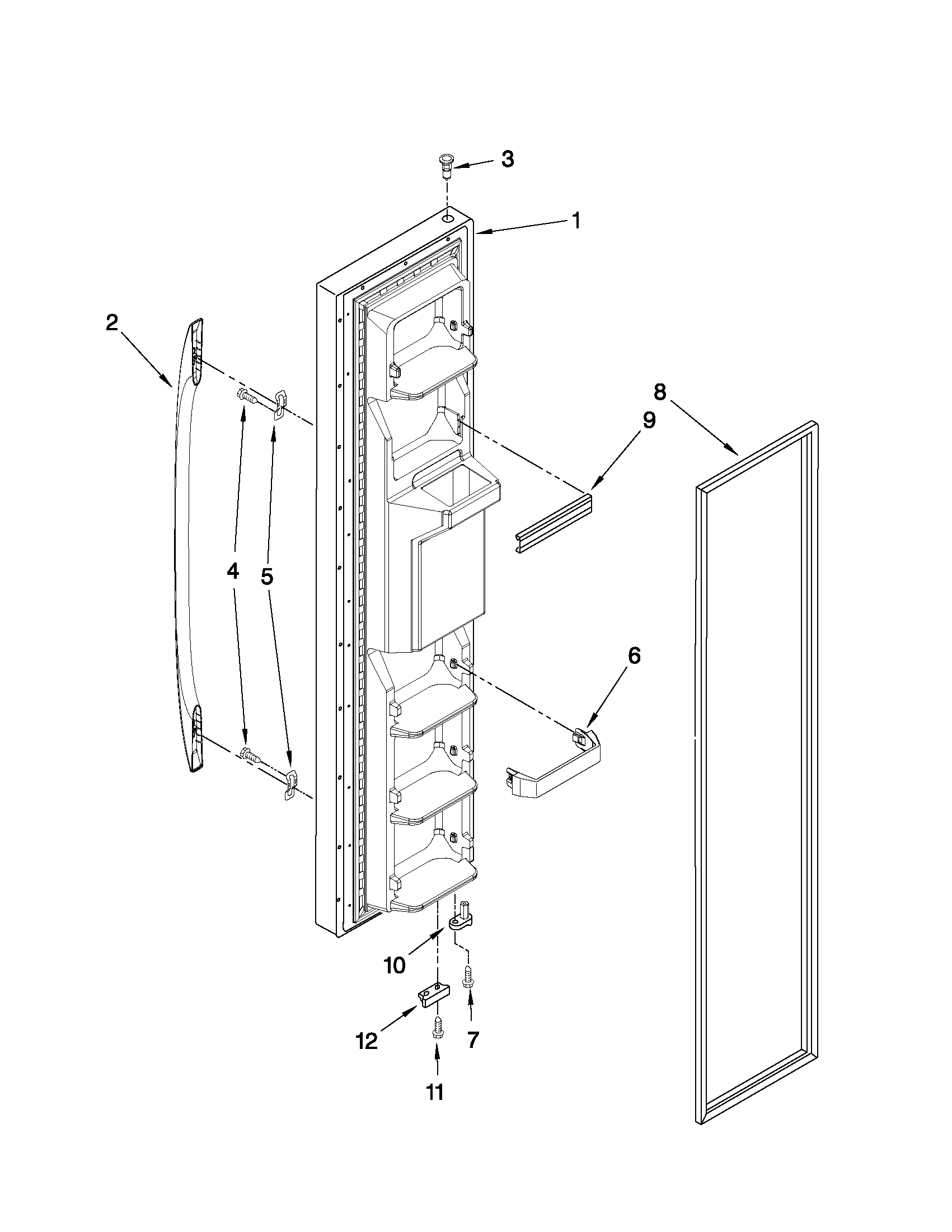 3
1
2
8
9
4
5
6
10
12
7
11