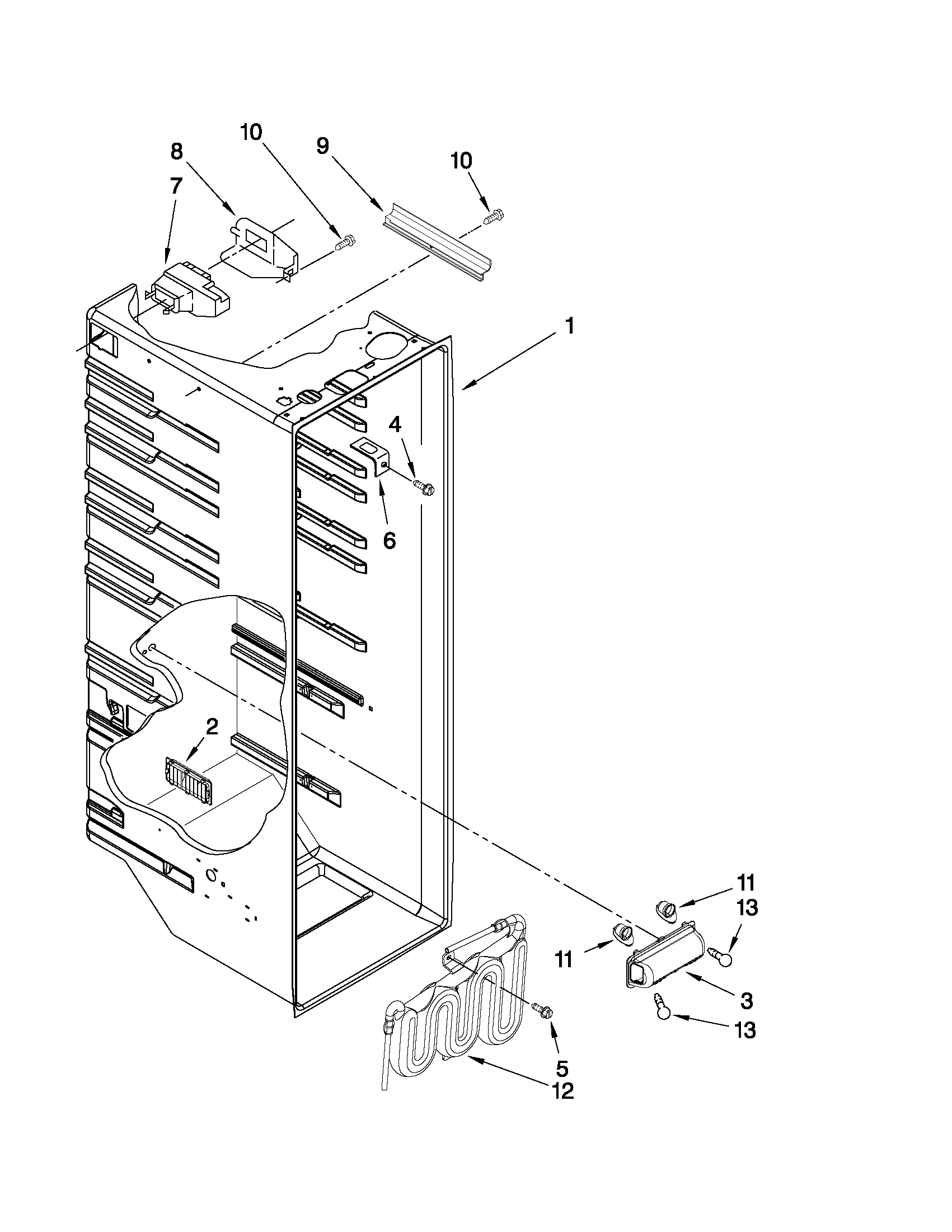 10
8
9
10
7
1
4
6
2
11
13
11
3
13
5
12