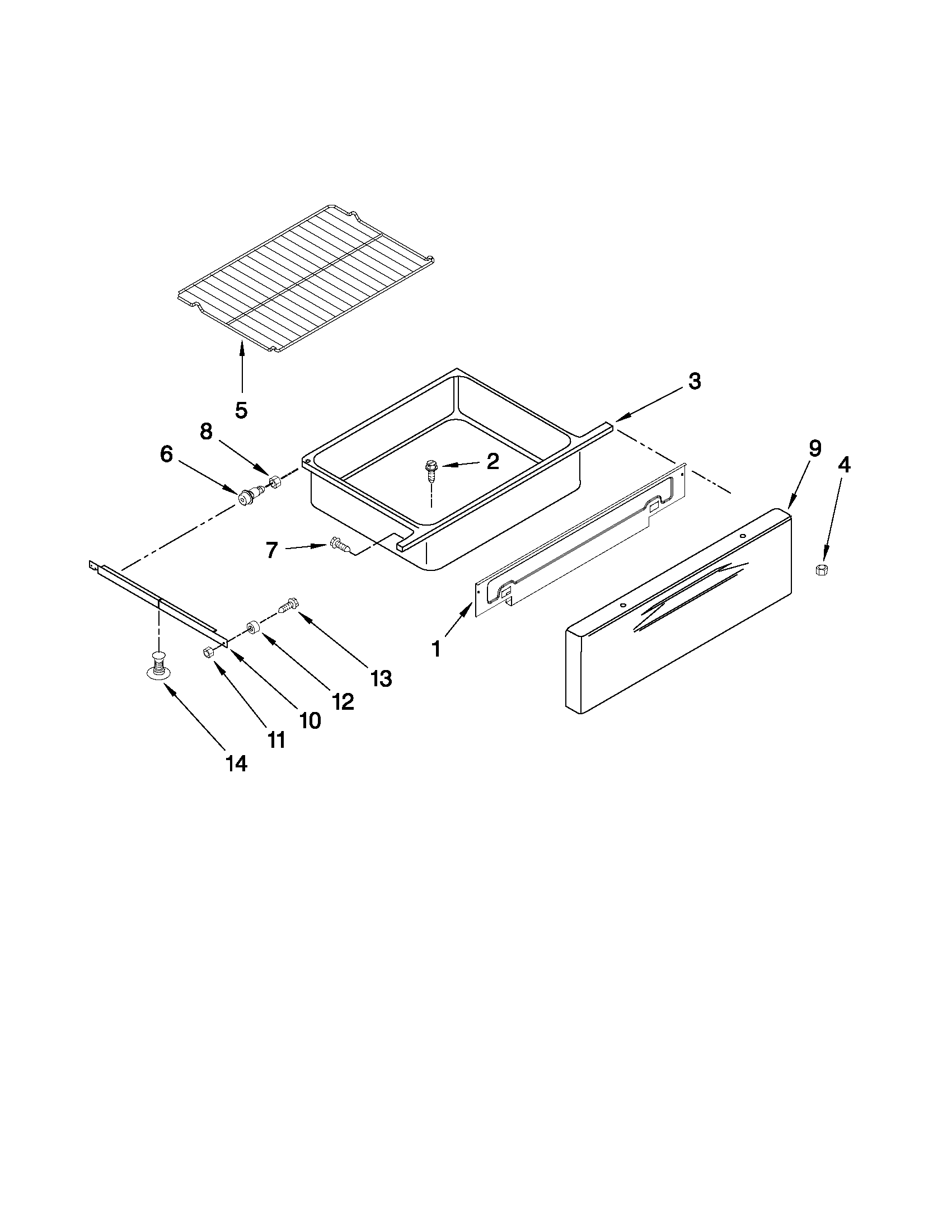 5

3

8

6

2

9

4

7

1

13

12

10

11

14