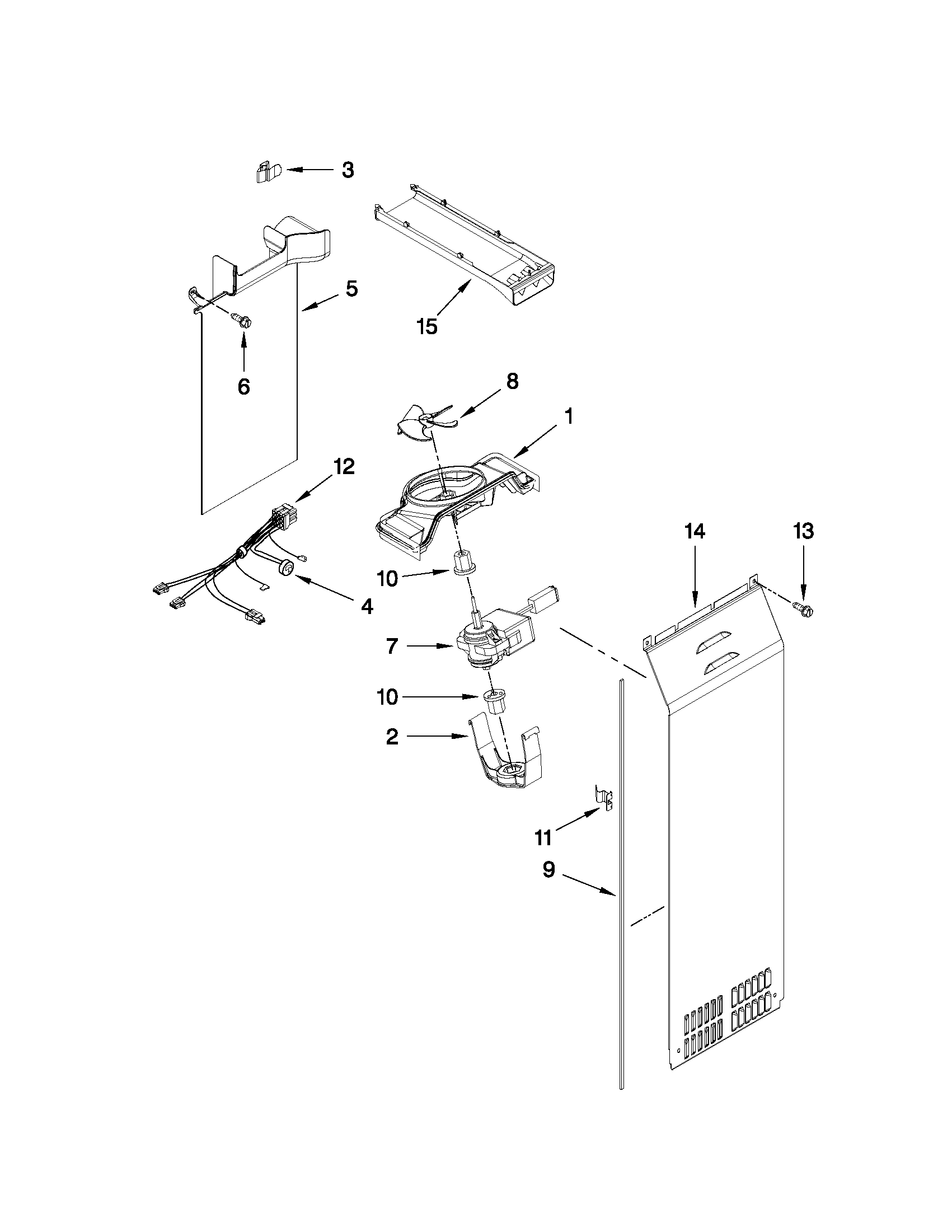 3
5
15
6
8
1
12
14
13
10
4
7
10
2
11
9