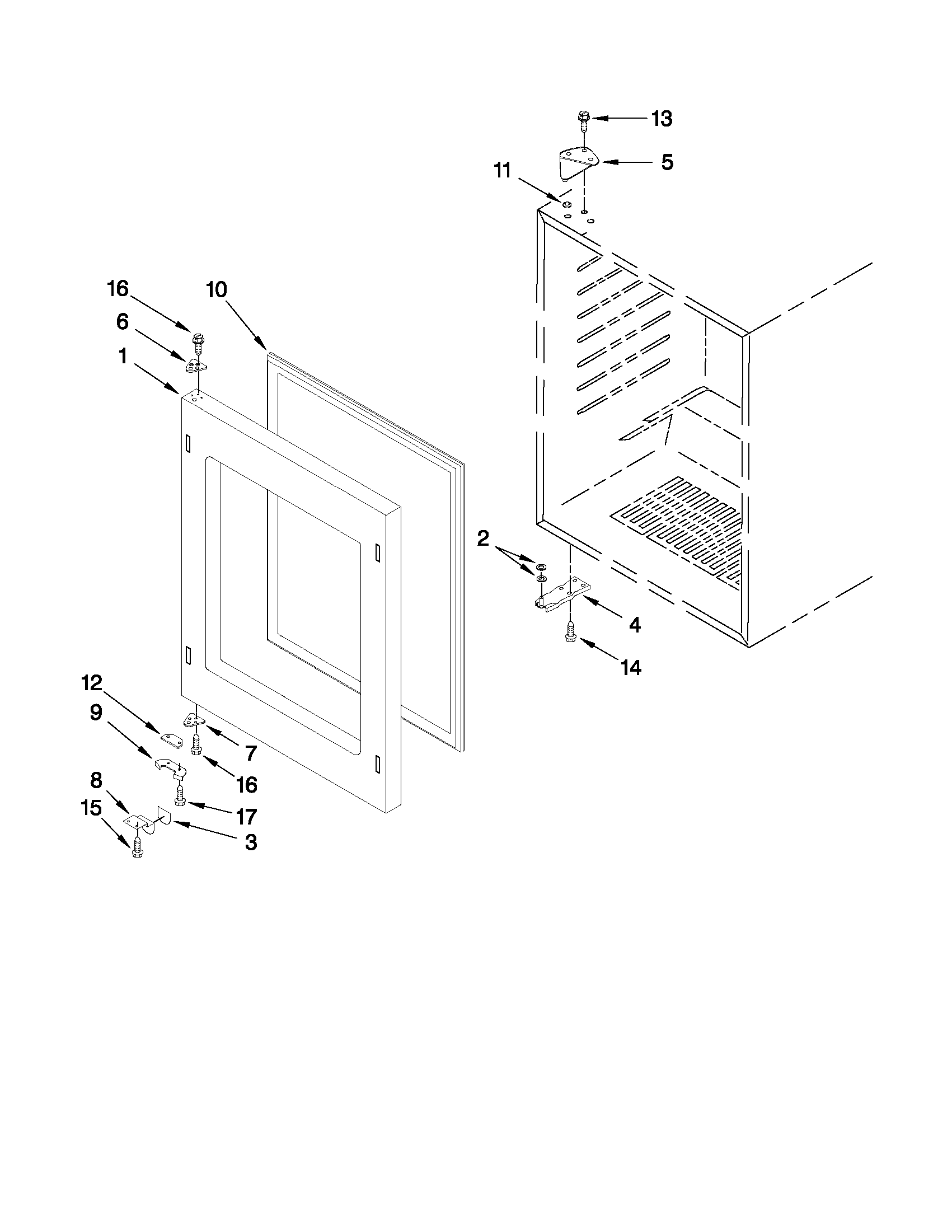 13
5
11
16
10
6
1
2
4
14
12
9
7
16
8
17
15
3