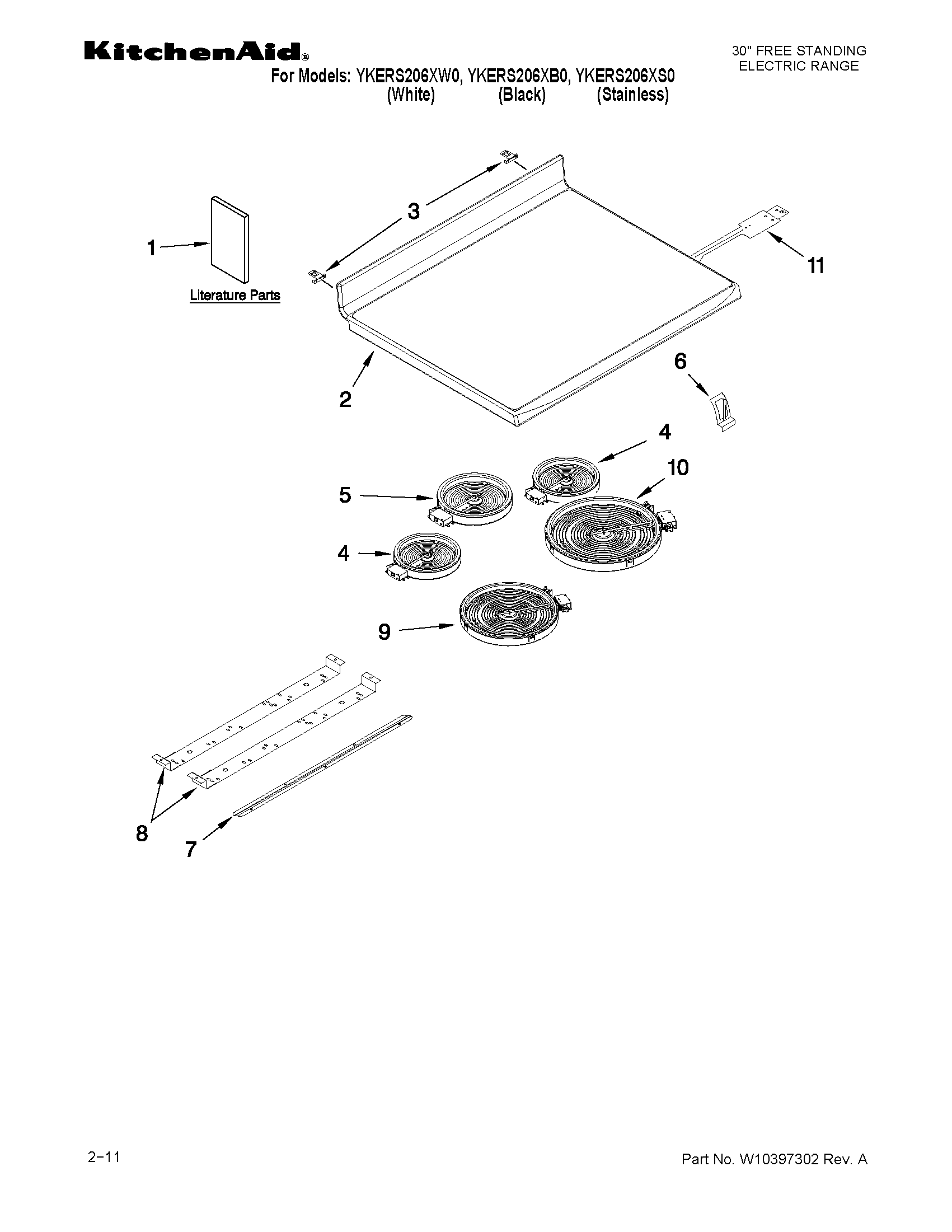 KitchenAid®

30" FREE STANDING
ELECTRIC RANGE

For Models: YKERS206XW0, YKERS206XB0, YKERS206XS0
(White) (Black) (Stainless)

3

1

Literature Parts

11

2

6

4

10

5

4

9

8

7

2–11

Part No. W10397302 Rev. A