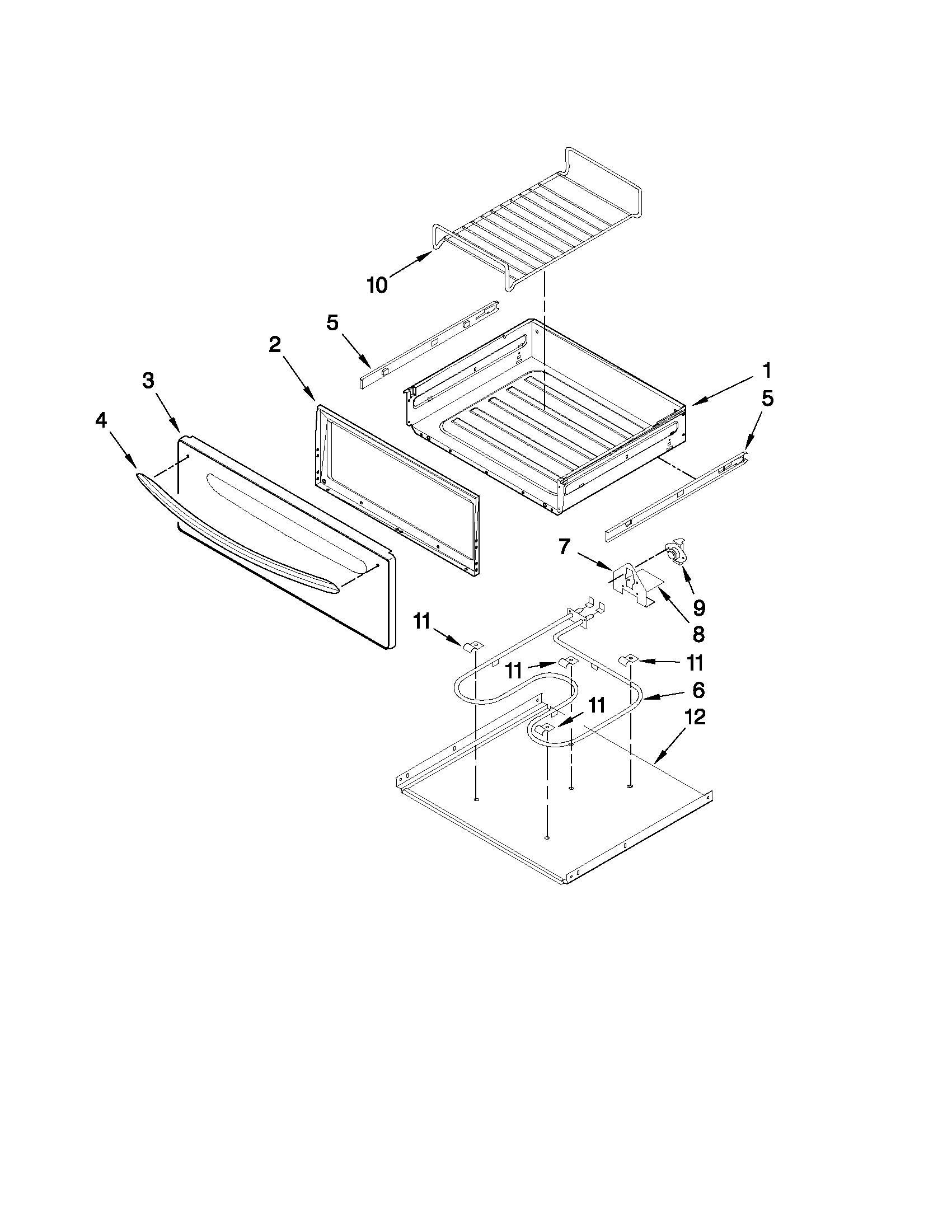 10
5
2
3
4
1
5
7
9
8
11
11
11
6
11
12