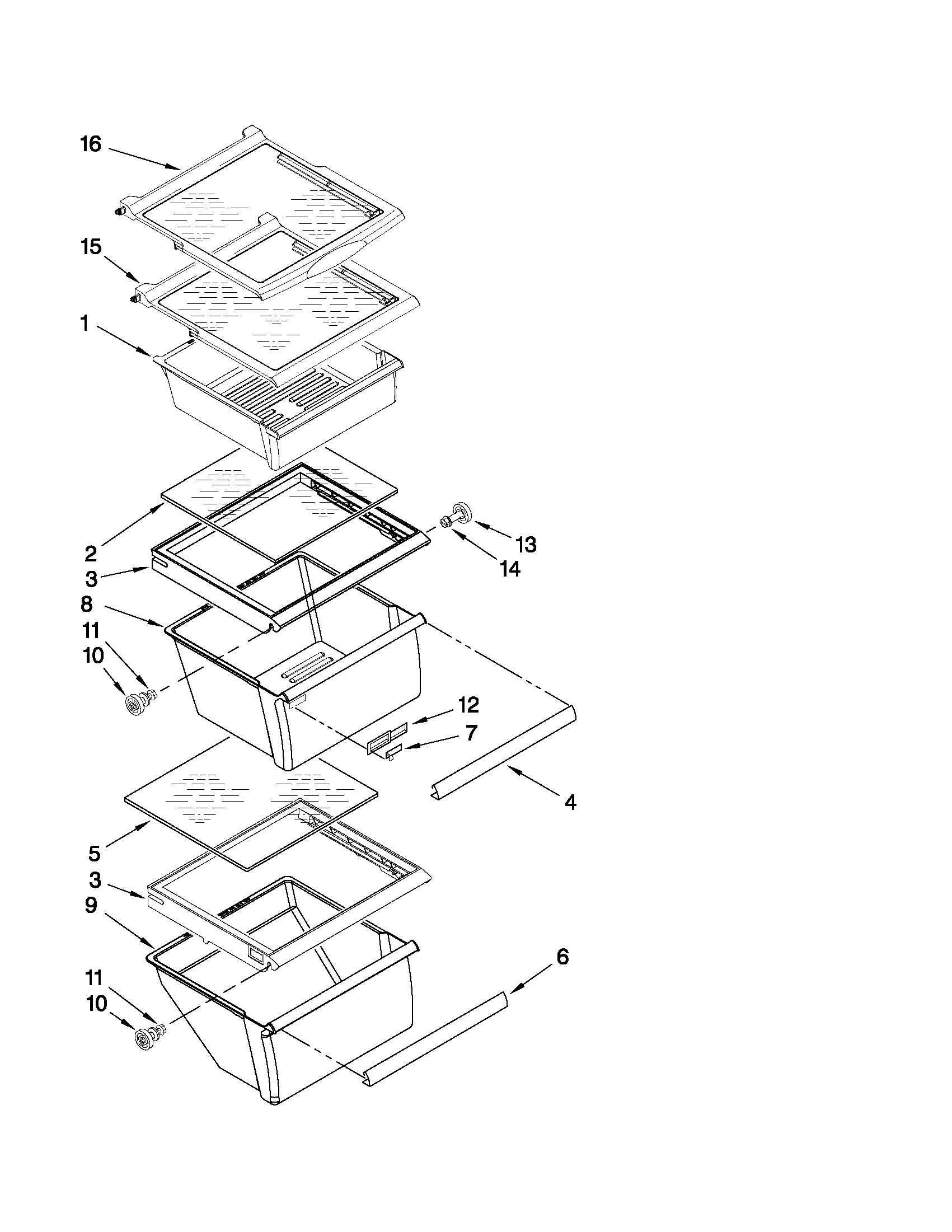 16
15
1
2
3
13
14
8
11
10
12
7
4
5
3
9
6
11
10