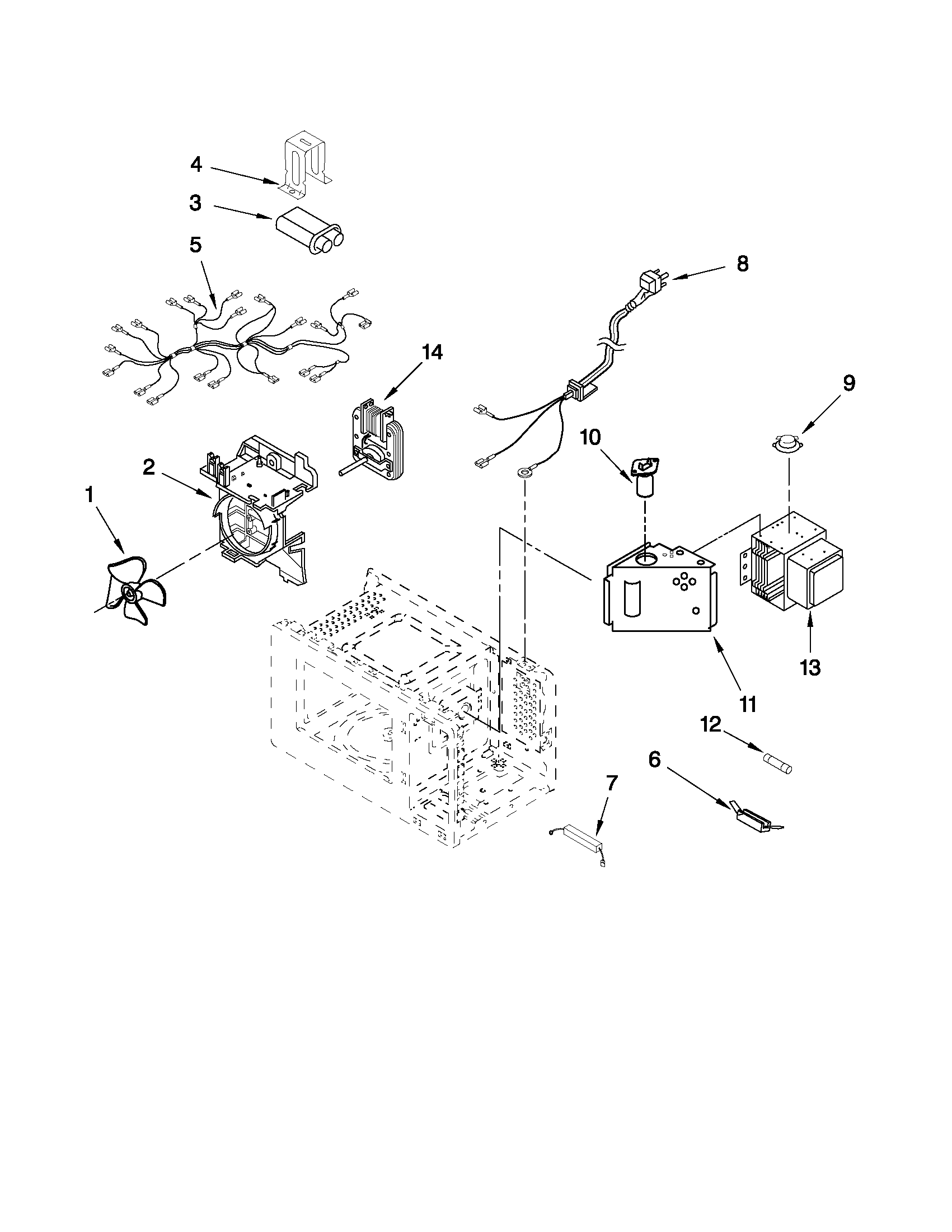 4
3
5
8
14
9
10
2
1
13
11
12
6
7