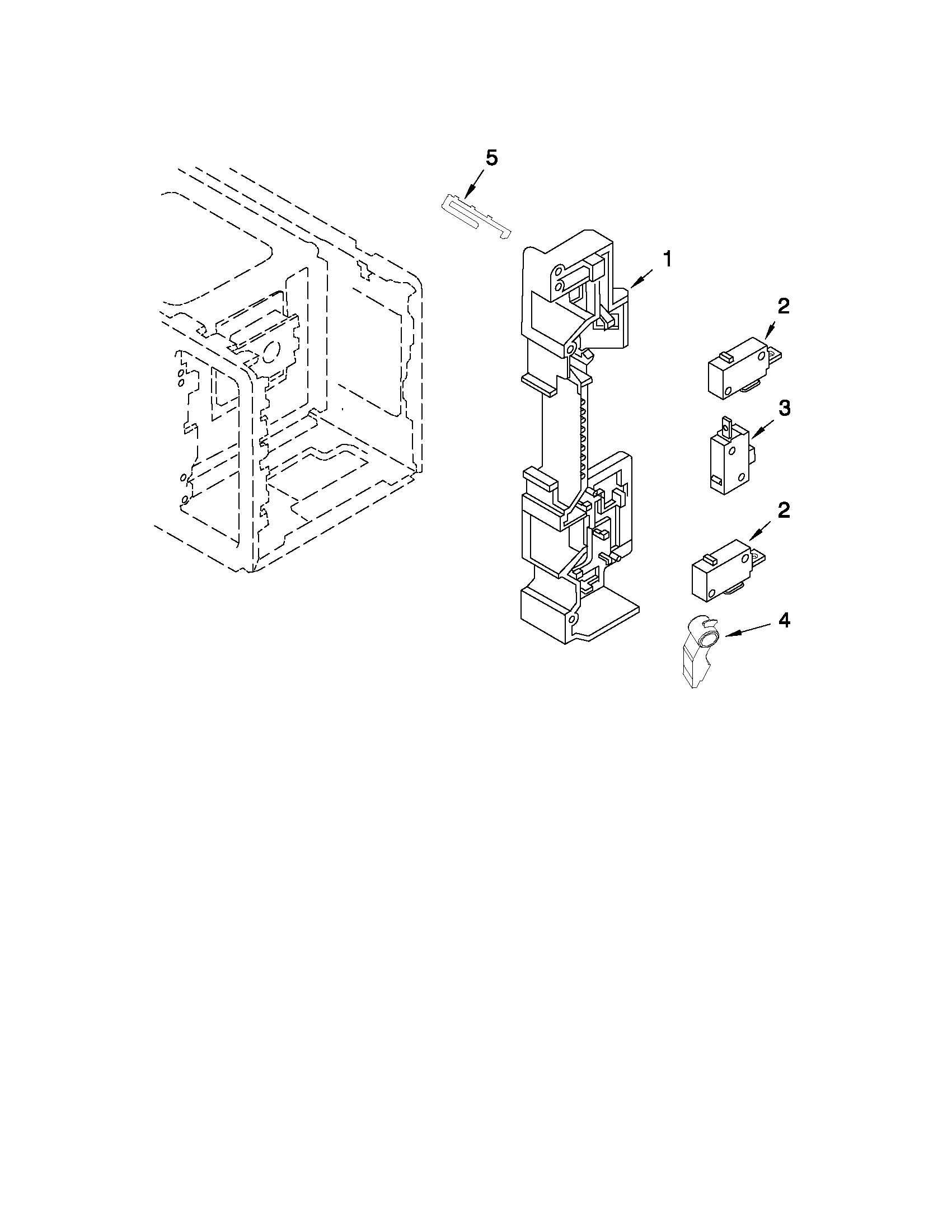 5
1
2
3
2
4