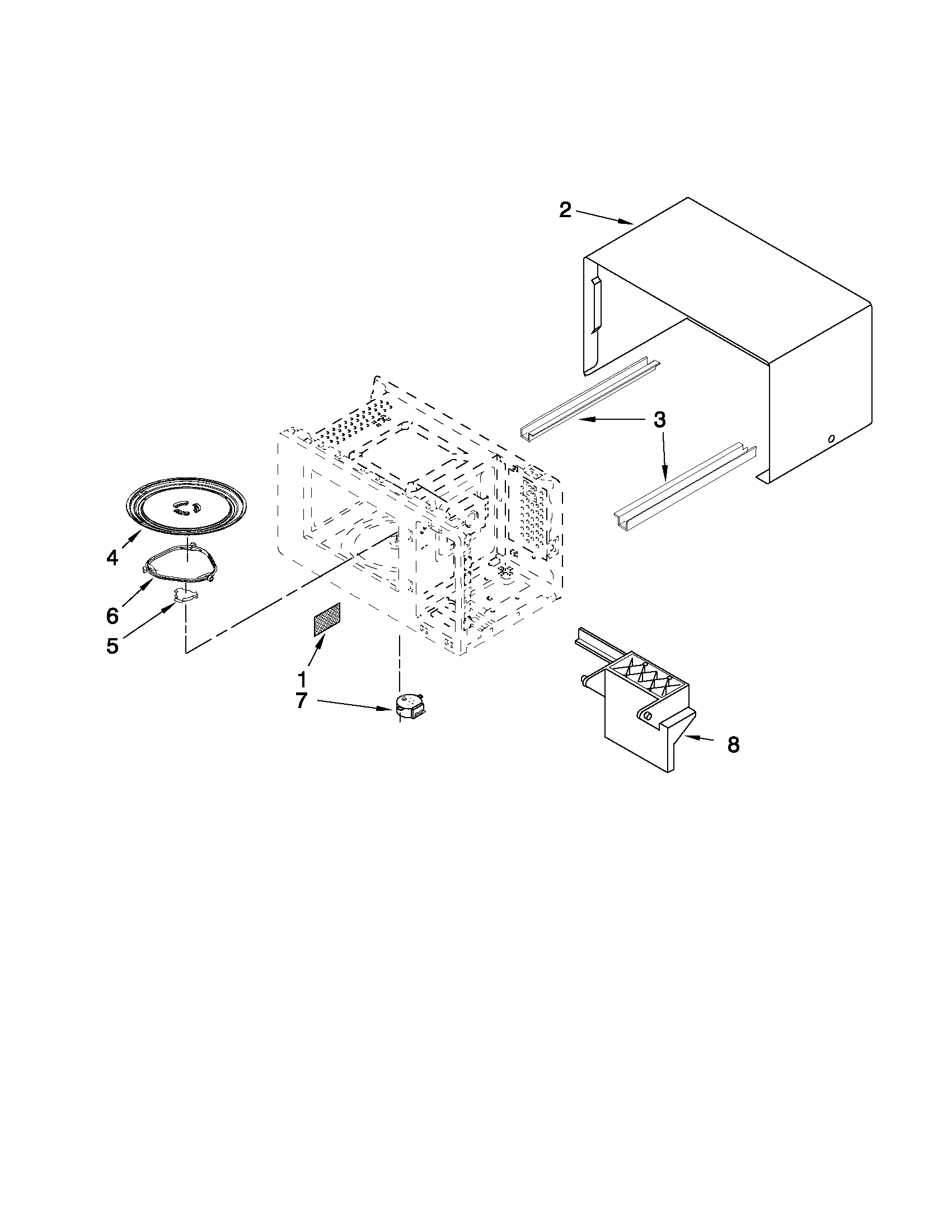 2
3
4
6
5
1
7
8