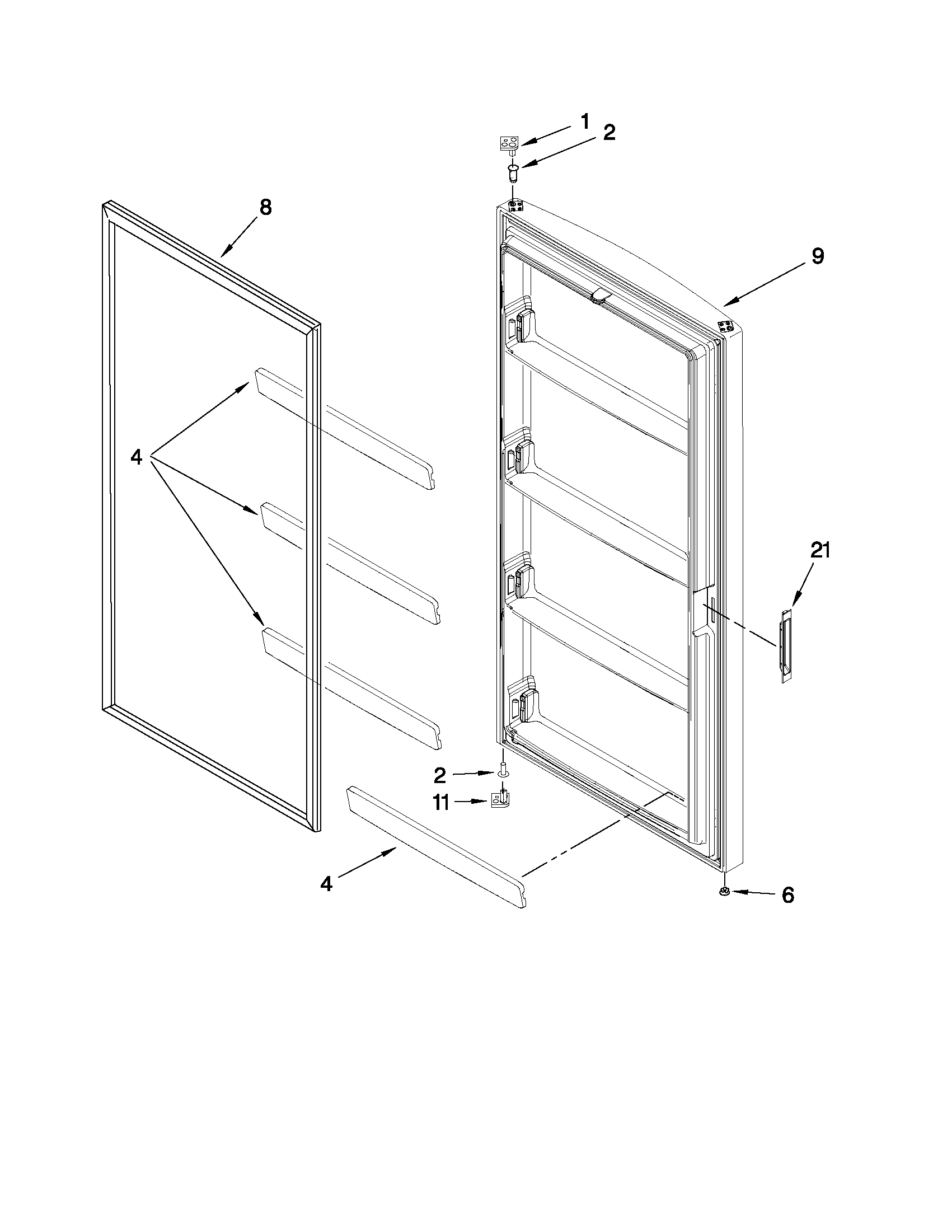 1
2
8
9
4
21
2
11
4
6