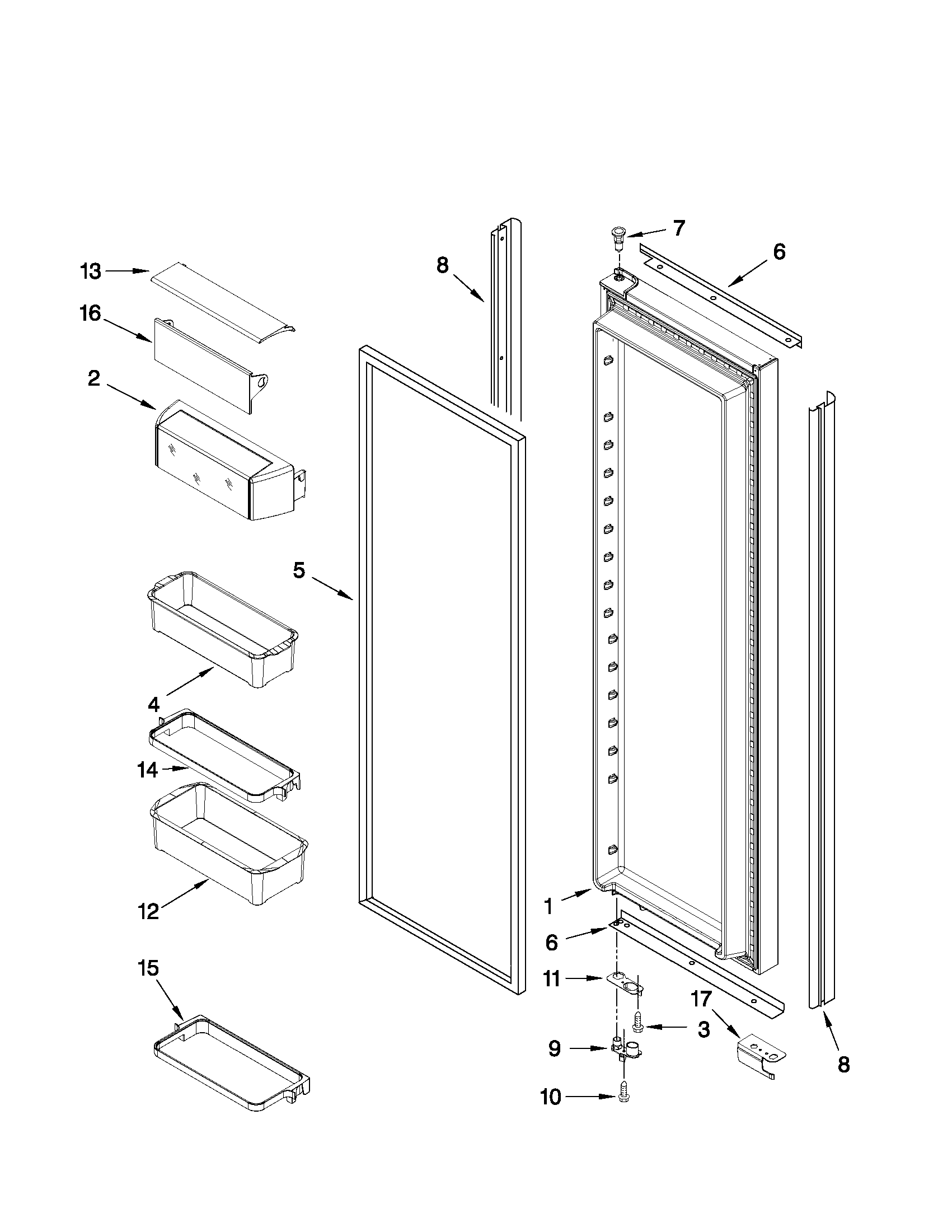 13
16
2
5
4
14
12
15
8
7
6
1
6
11
17
3
9
10
8