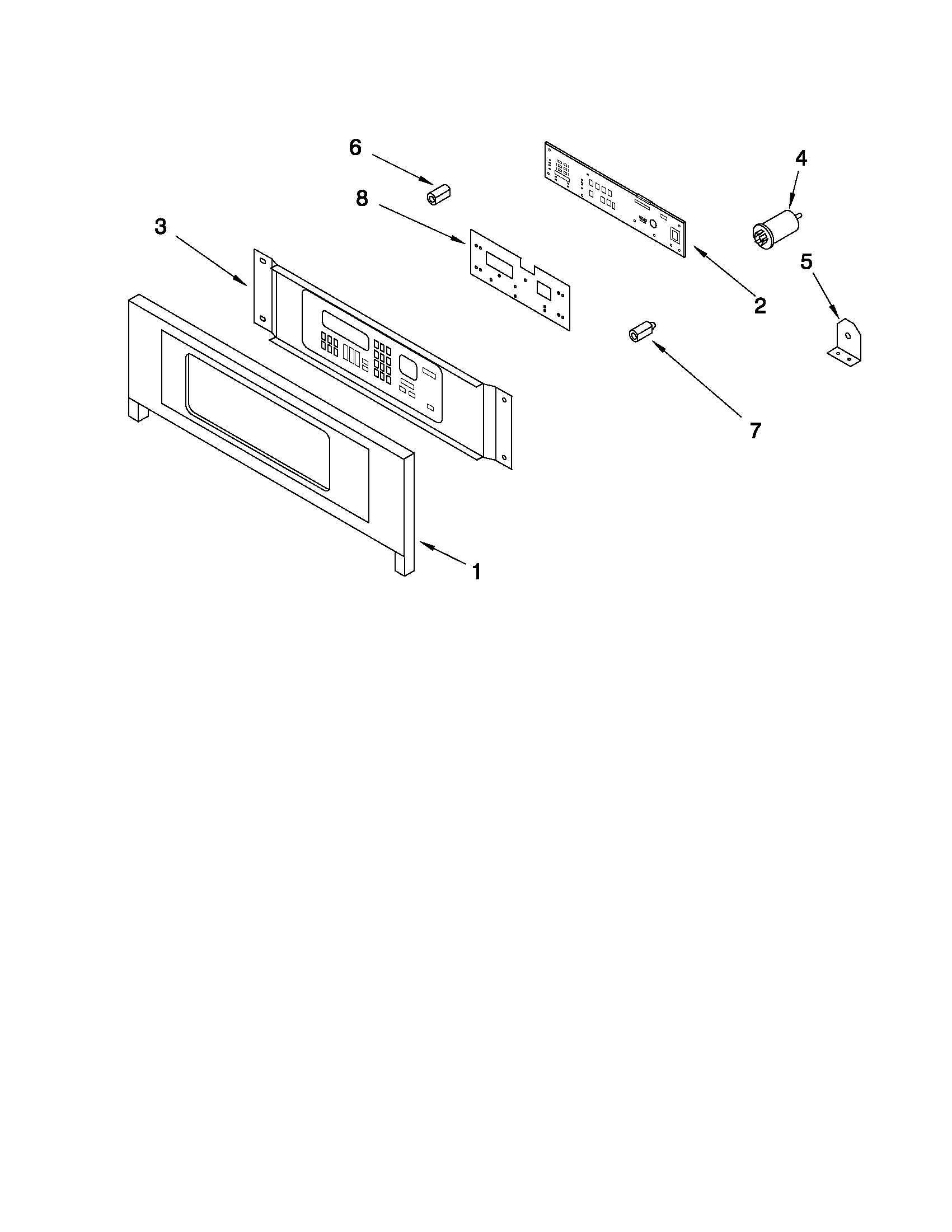 6
4
8
3
5
2
7
1