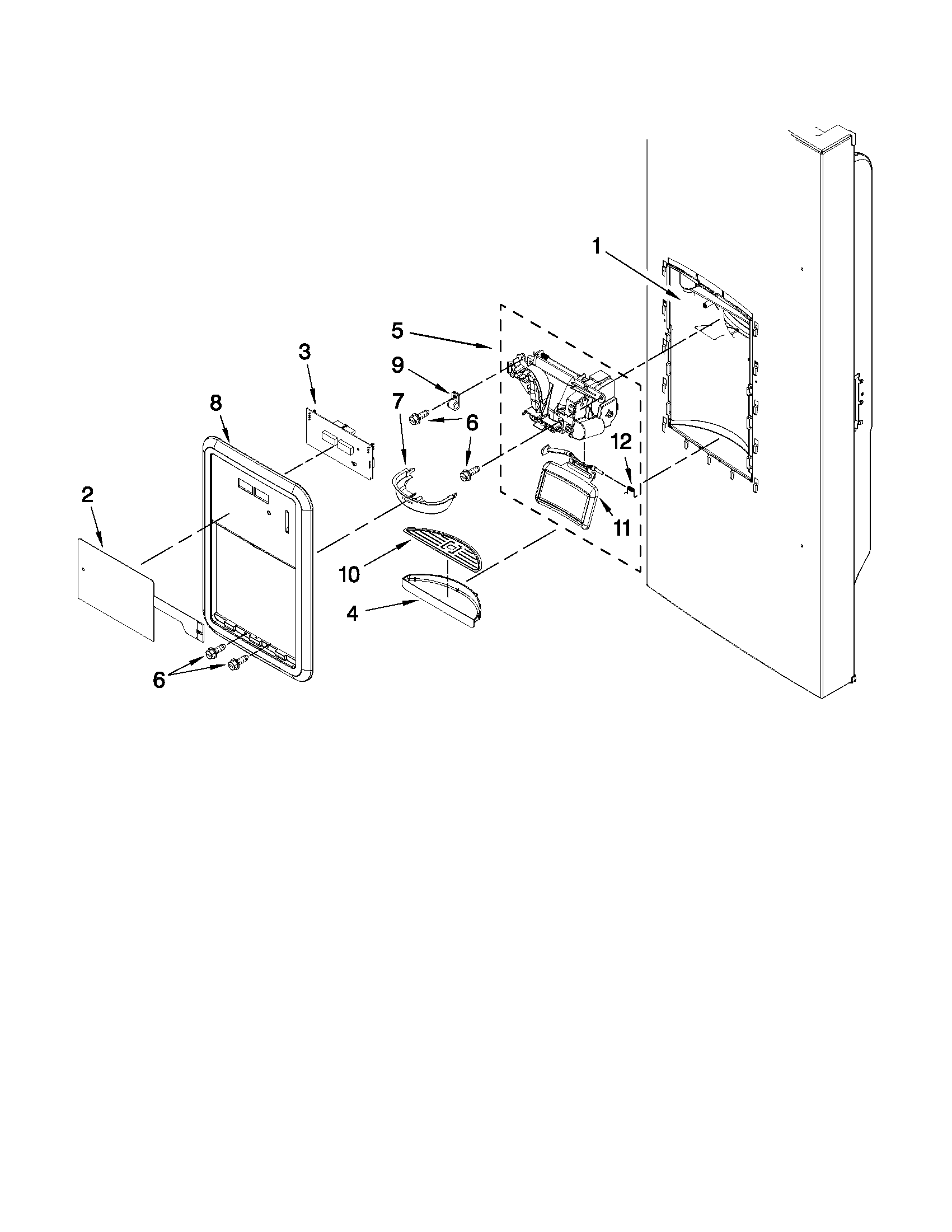 1
5
3
9
8
7
6
6
12
2
11
10
4
6