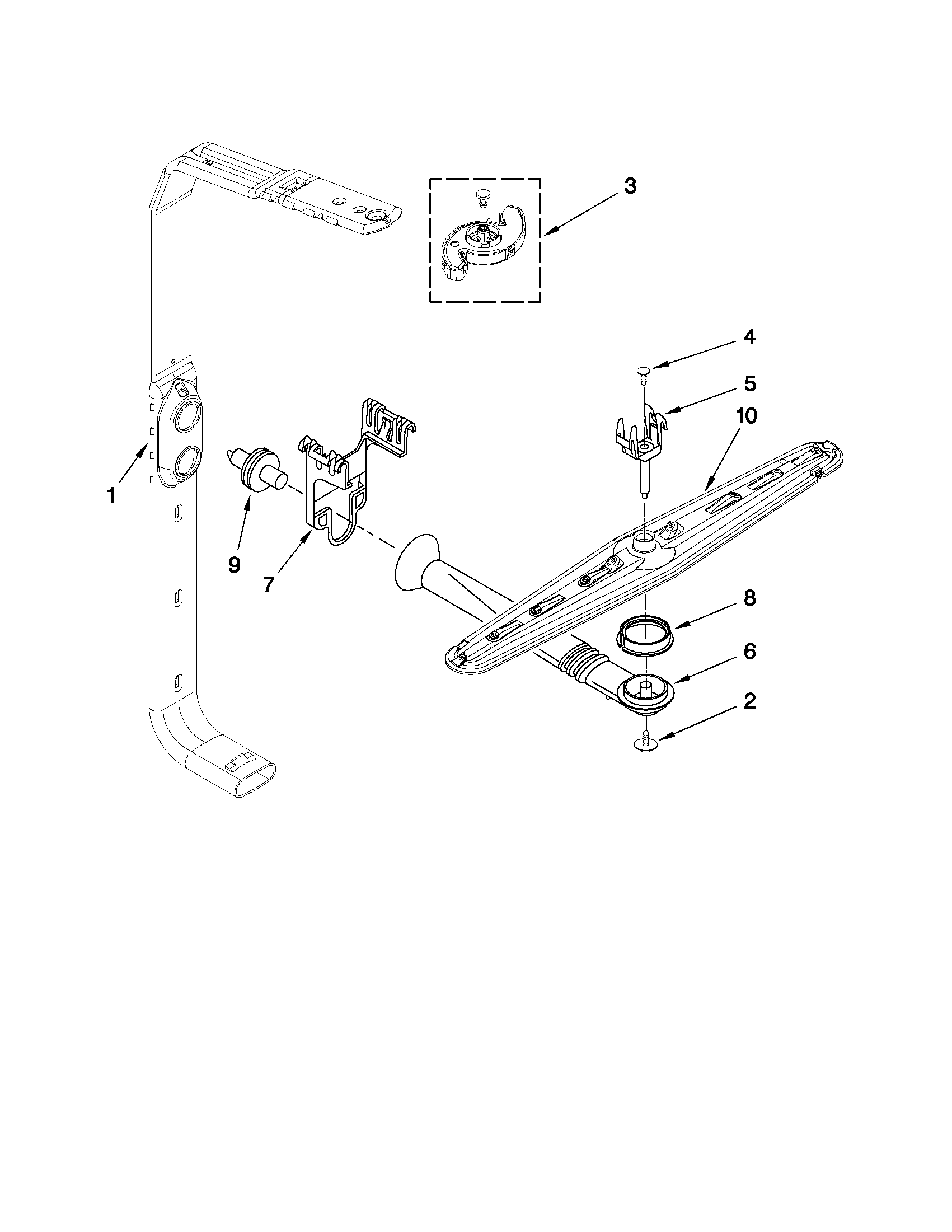 3
4
5
10
1
9
7
8
6
2