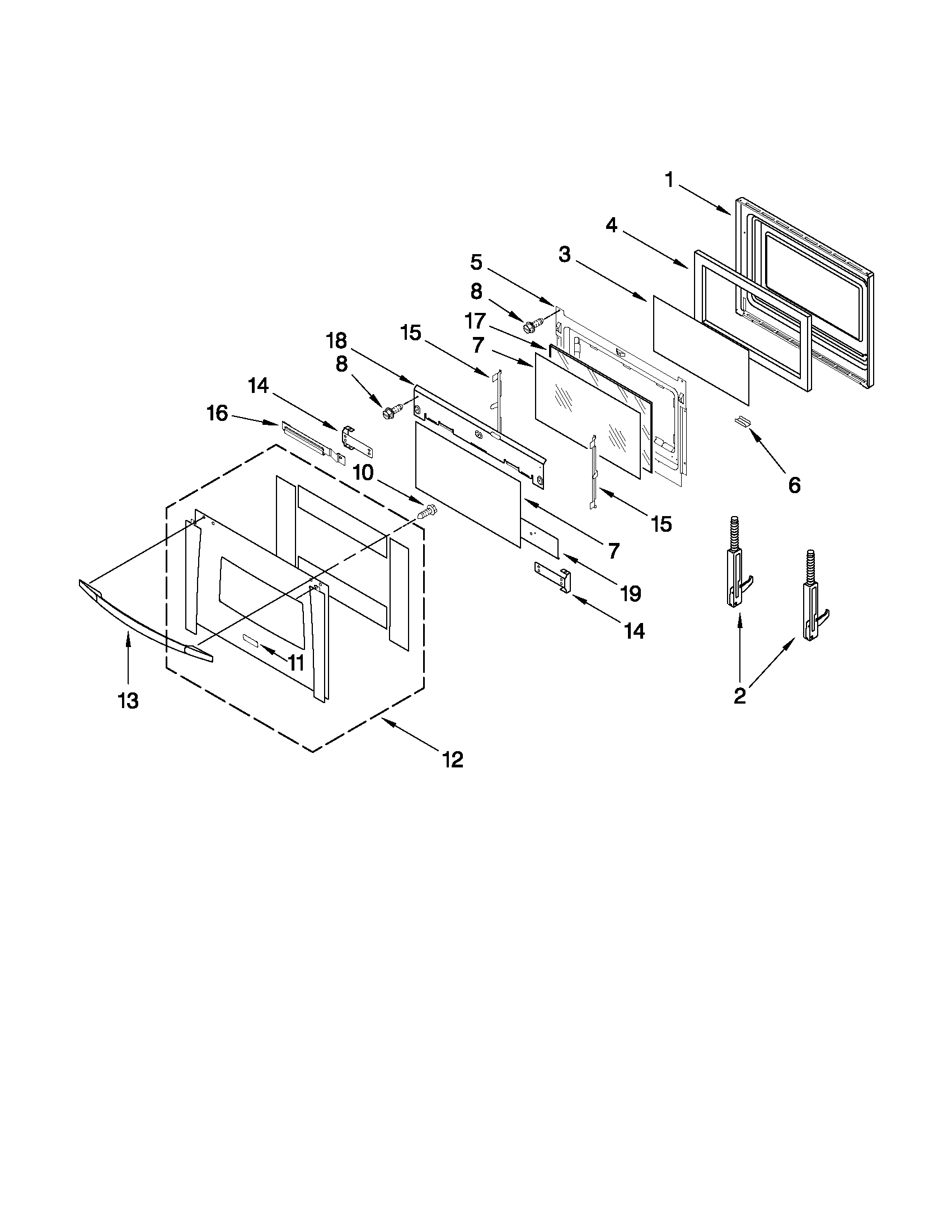 1
4
3
5
8
17
7
18
15
8
14
16
10
6
15
7
19
14
11
13
12
2