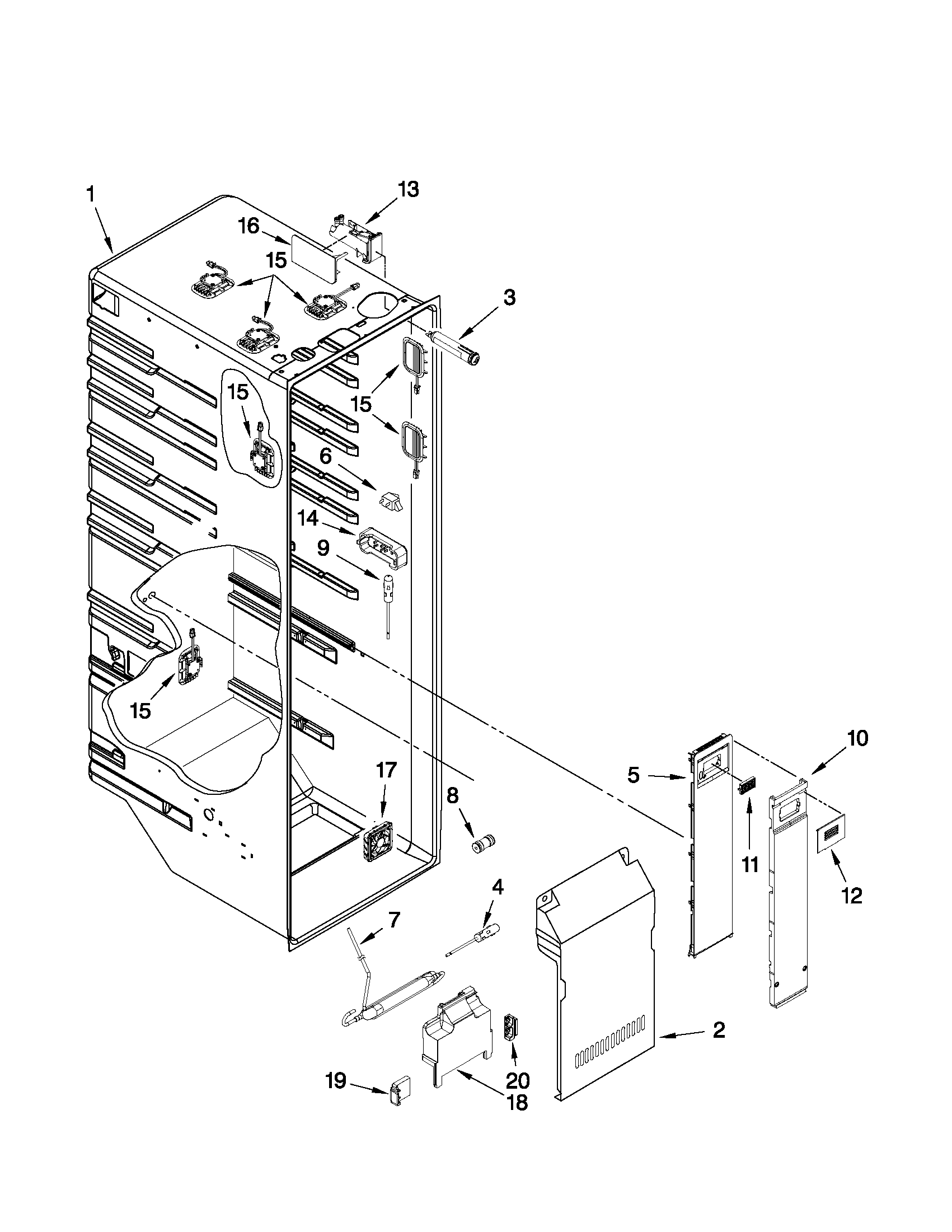 1
13
16
15
3
15
15
6
14
9
15
17
8
5
10
11
12
4
7
2
19
20
18