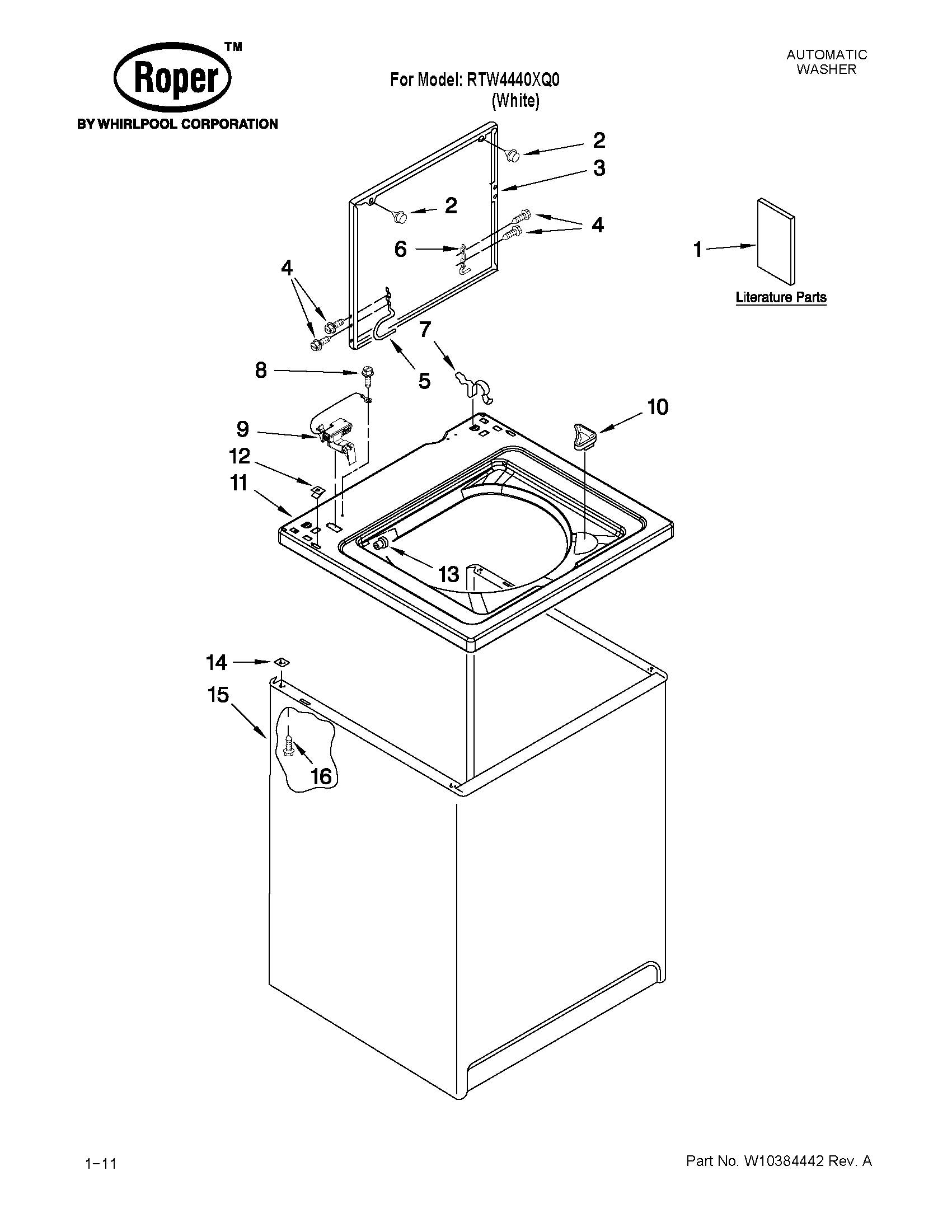 Roper™
BY WHIRLPOOL CORPORATION

For Model: RTW4440XQ0
(White)

AUTOMATIC
WASHER

2
3
2
4
6
1
Literature Parts
4
7
8
5
10
9
12
11
13
14
15
16

1–11

Part No. W10384442 Rev. A