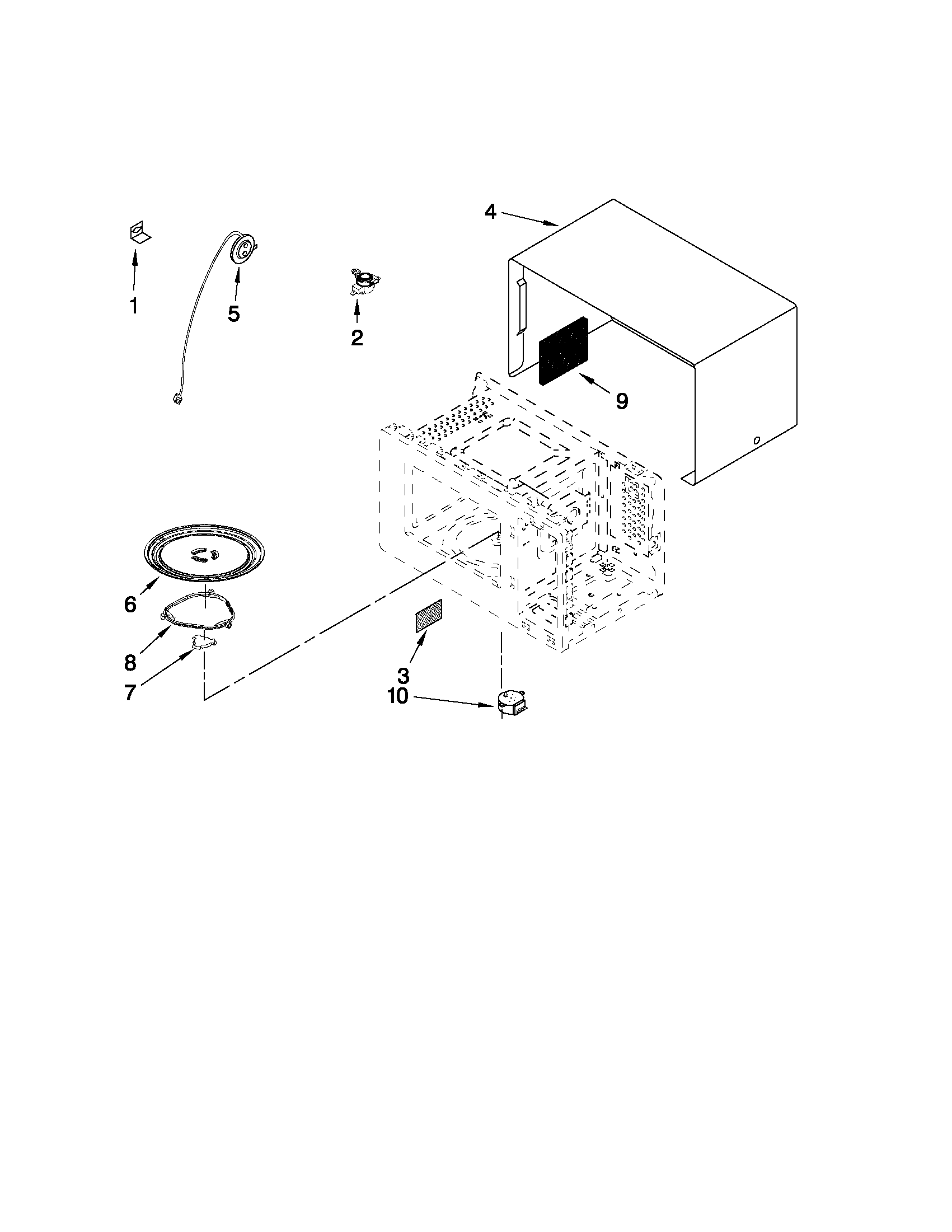 4

1

5

2

9

6

8

7

3

10