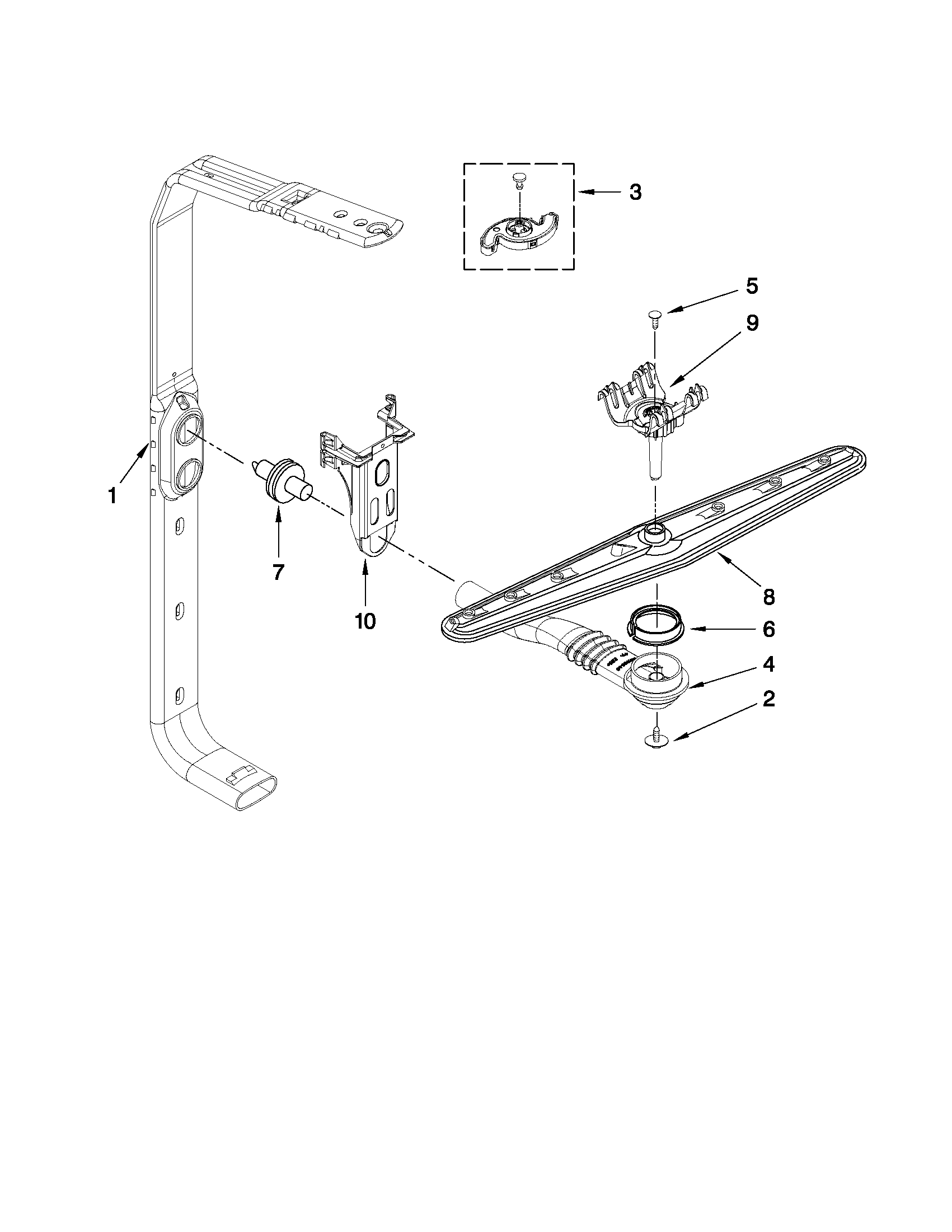 3

5

9

1

7

10

8

6

4

2