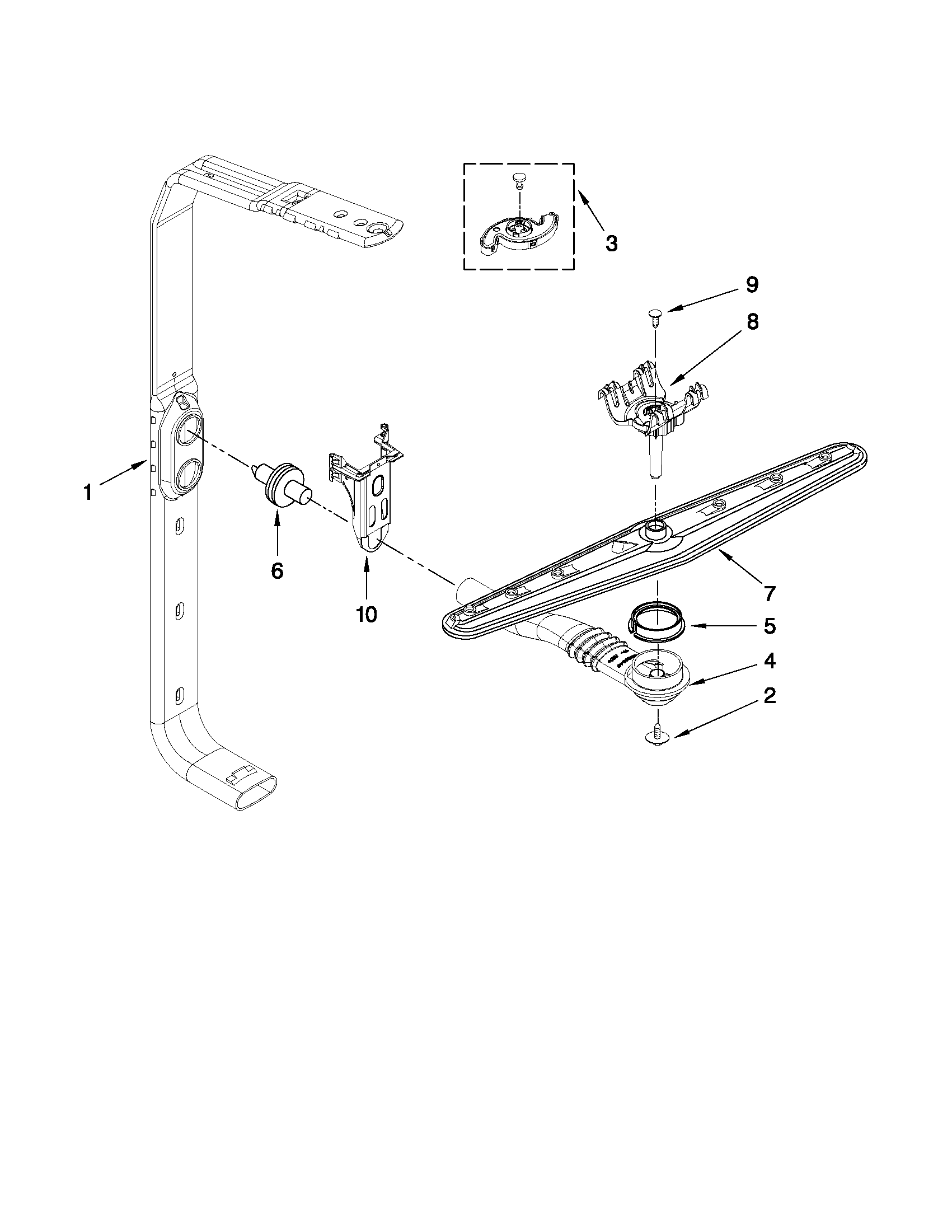 3

9

8

1

6

10

7

5

4

2