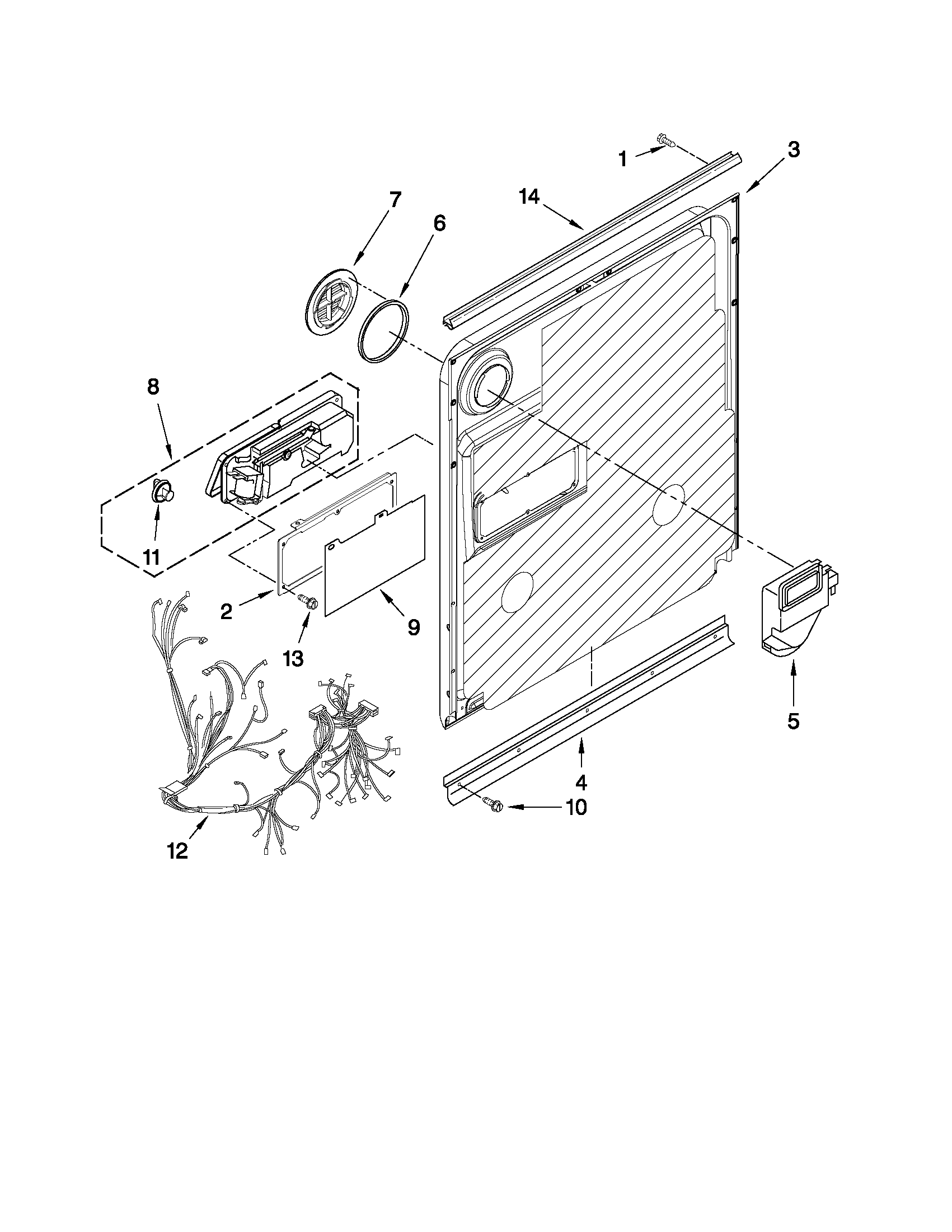 1
3
14
7
6
8
11
2
13
9
5
4
10
12