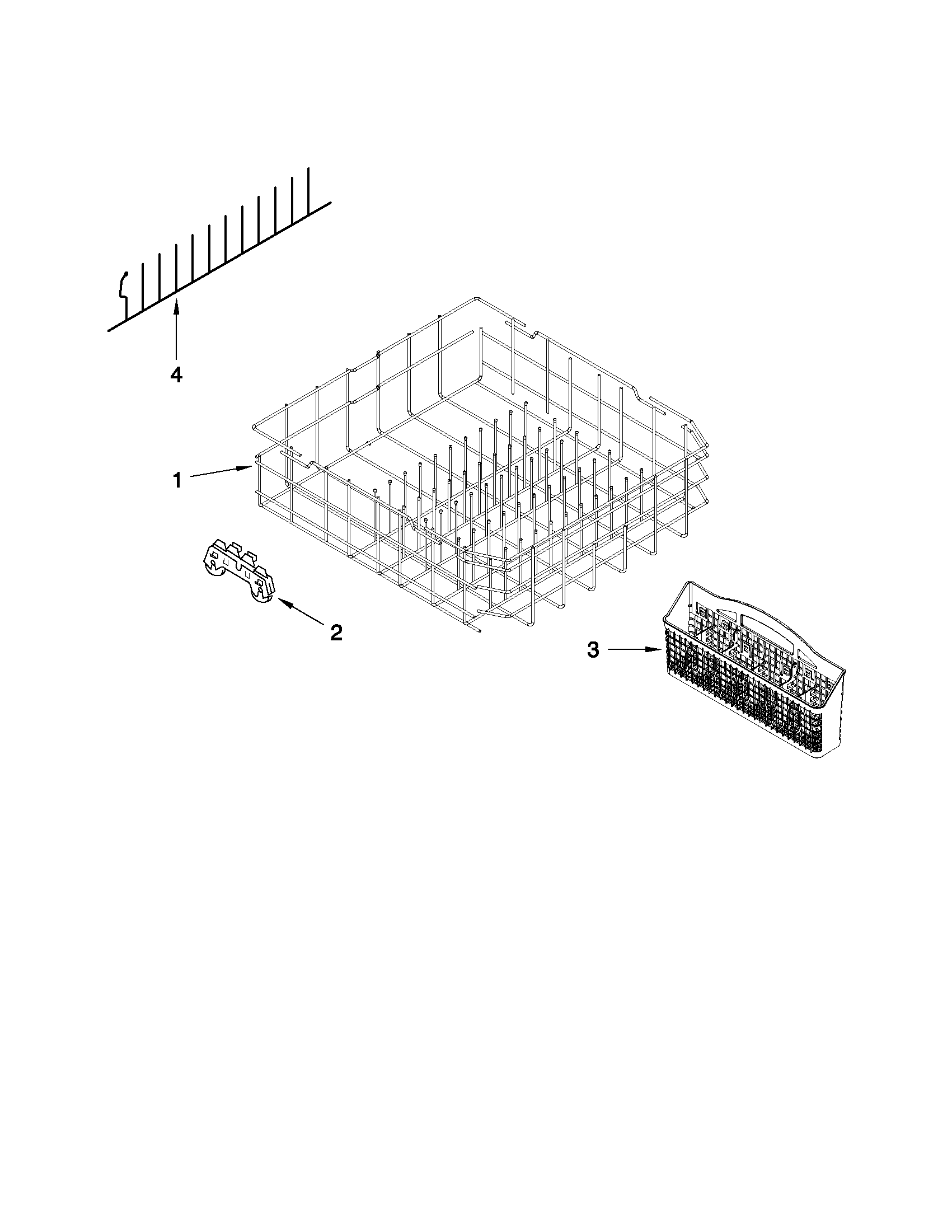 4

1

2

3