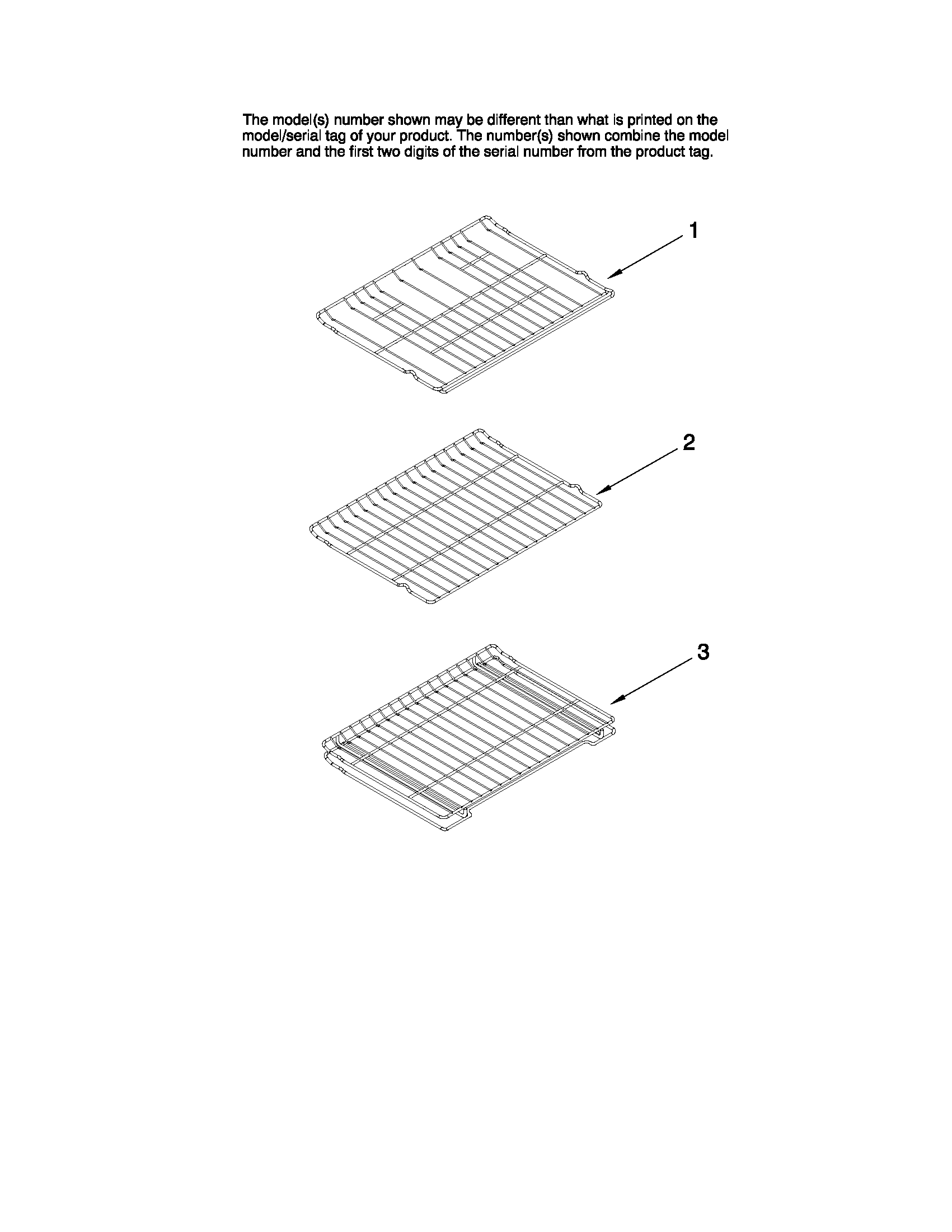 The model(s) number shown may be different than what is printed on the model/serial tag of your product. The number(s) shown combine the model number and the first two digits of the serial number from the product tag.

1

2

3