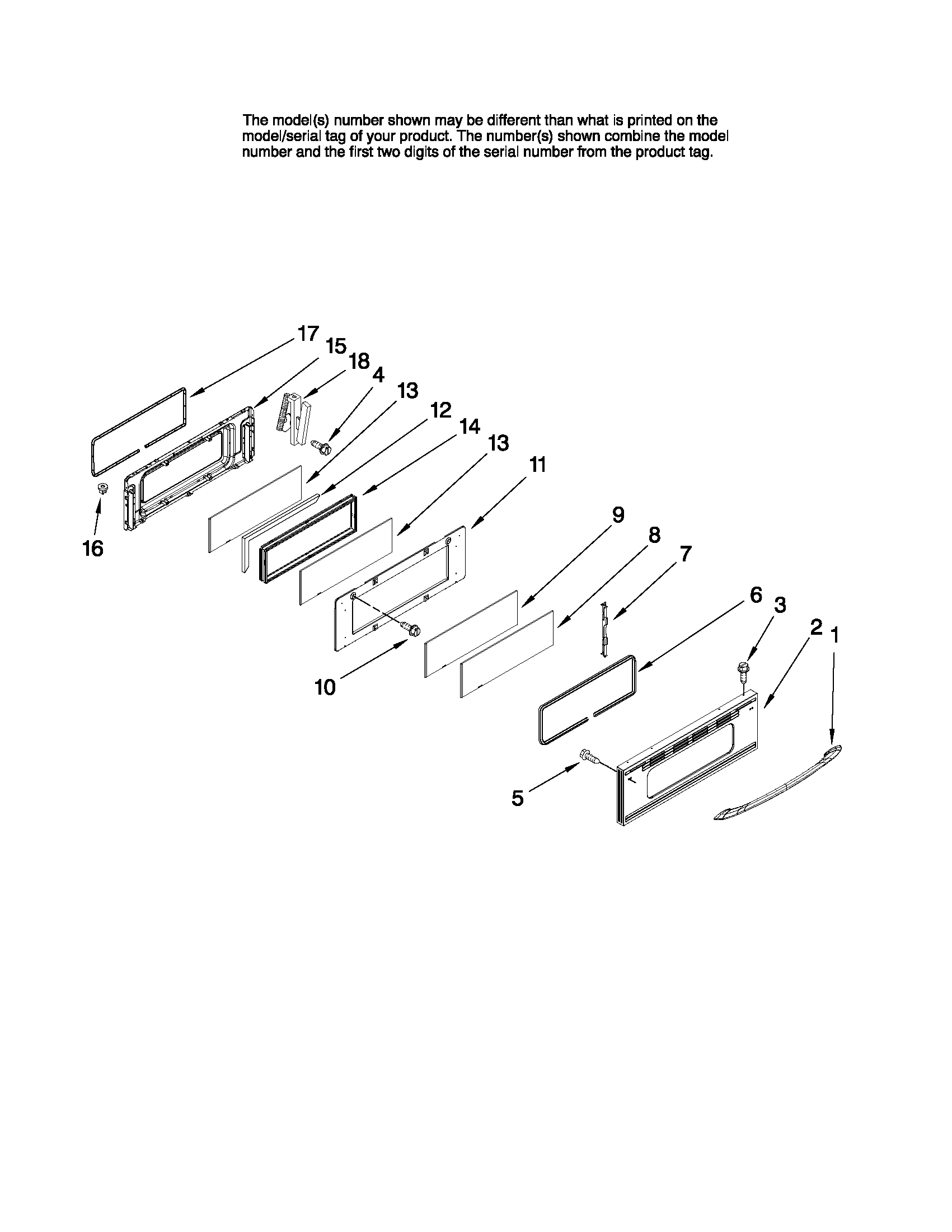 The model(s) number shown may be different than what is printed on the model/serial tag of your product. The number(s) shown combine the model number and the first two digits of the serial number from the product tag.

17
15
18
4
13
12
14
13
11
16
9
8
7
6
3
2
1
10
5