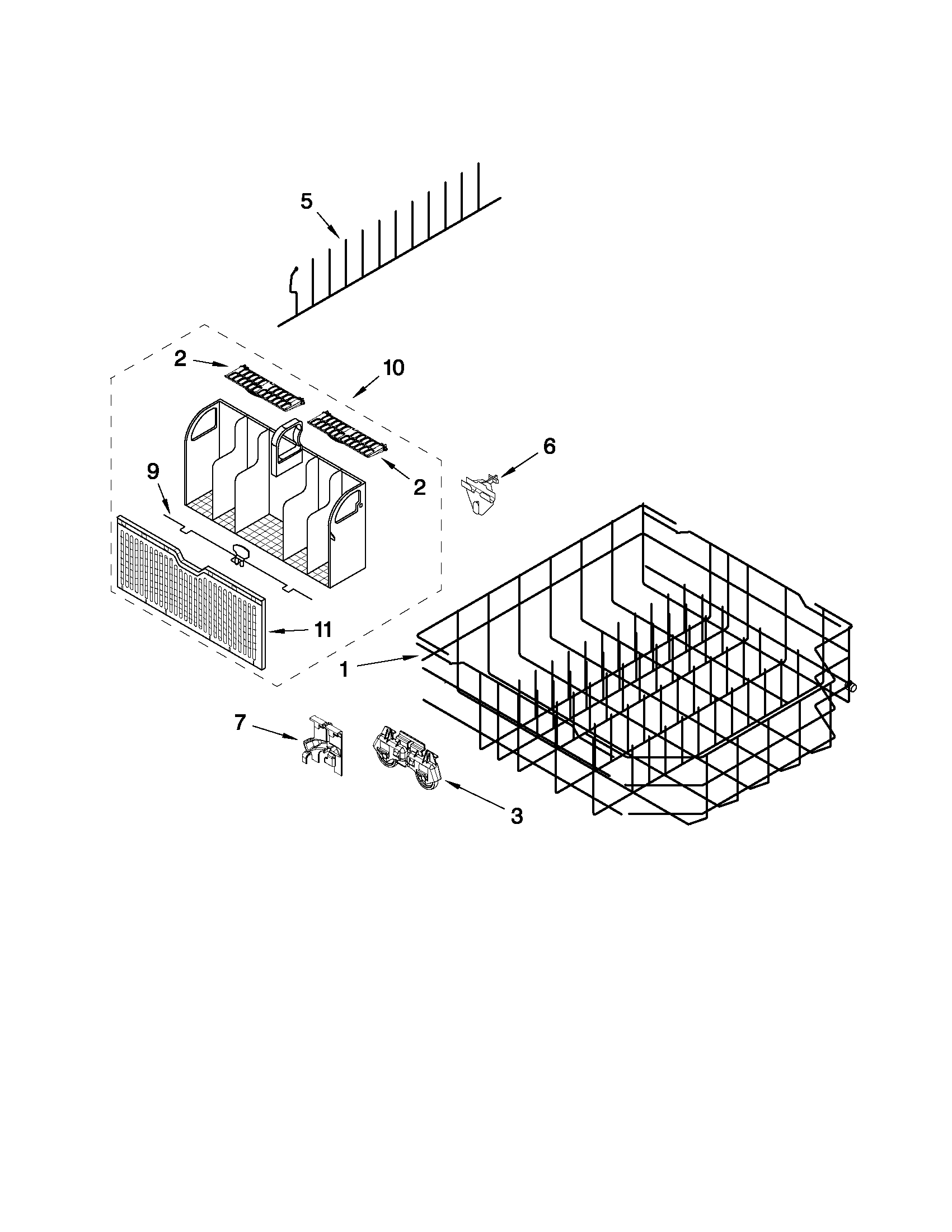 5

2

10

6

9

2

11

1

7

3