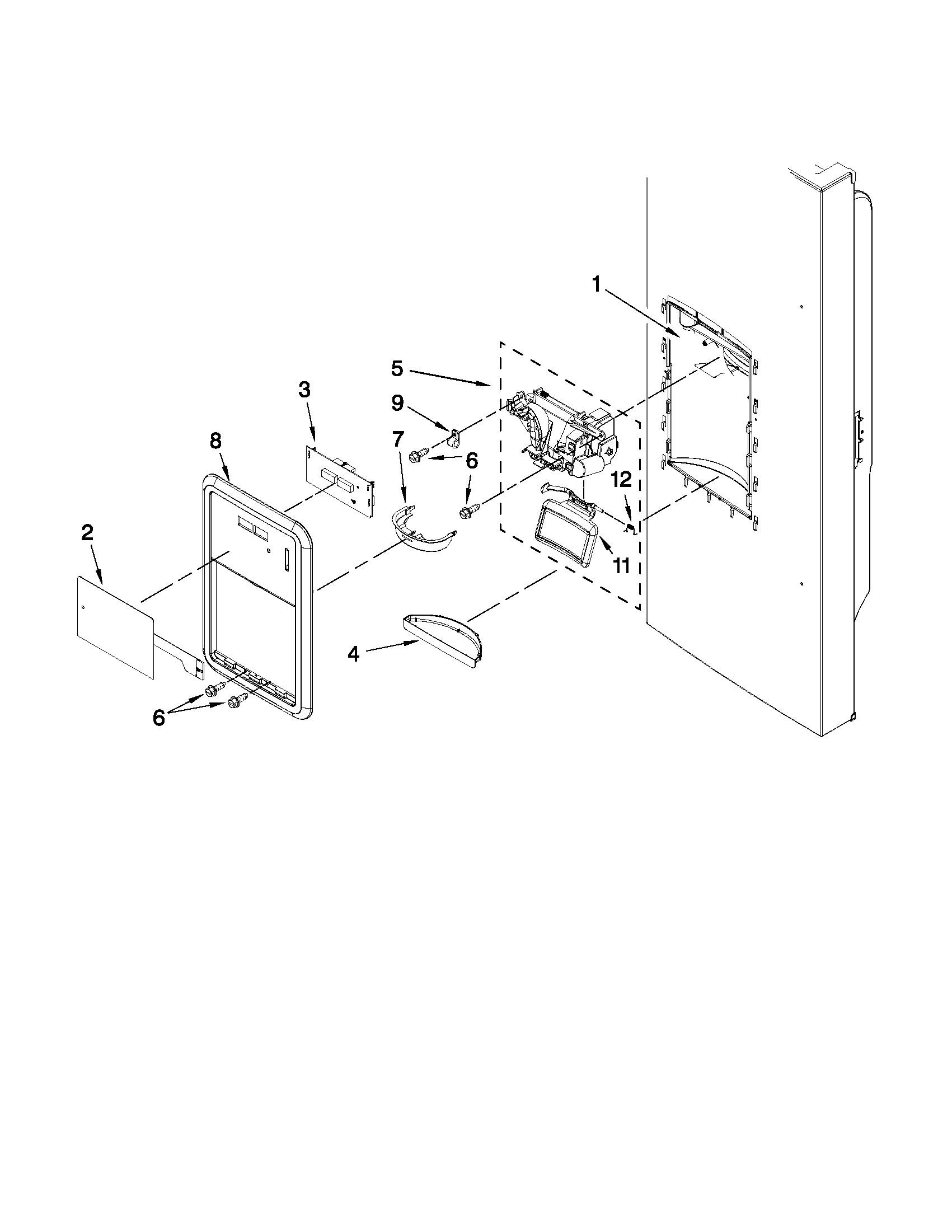 1
5
3
9
8
7
6
6
12
2
11
4
6