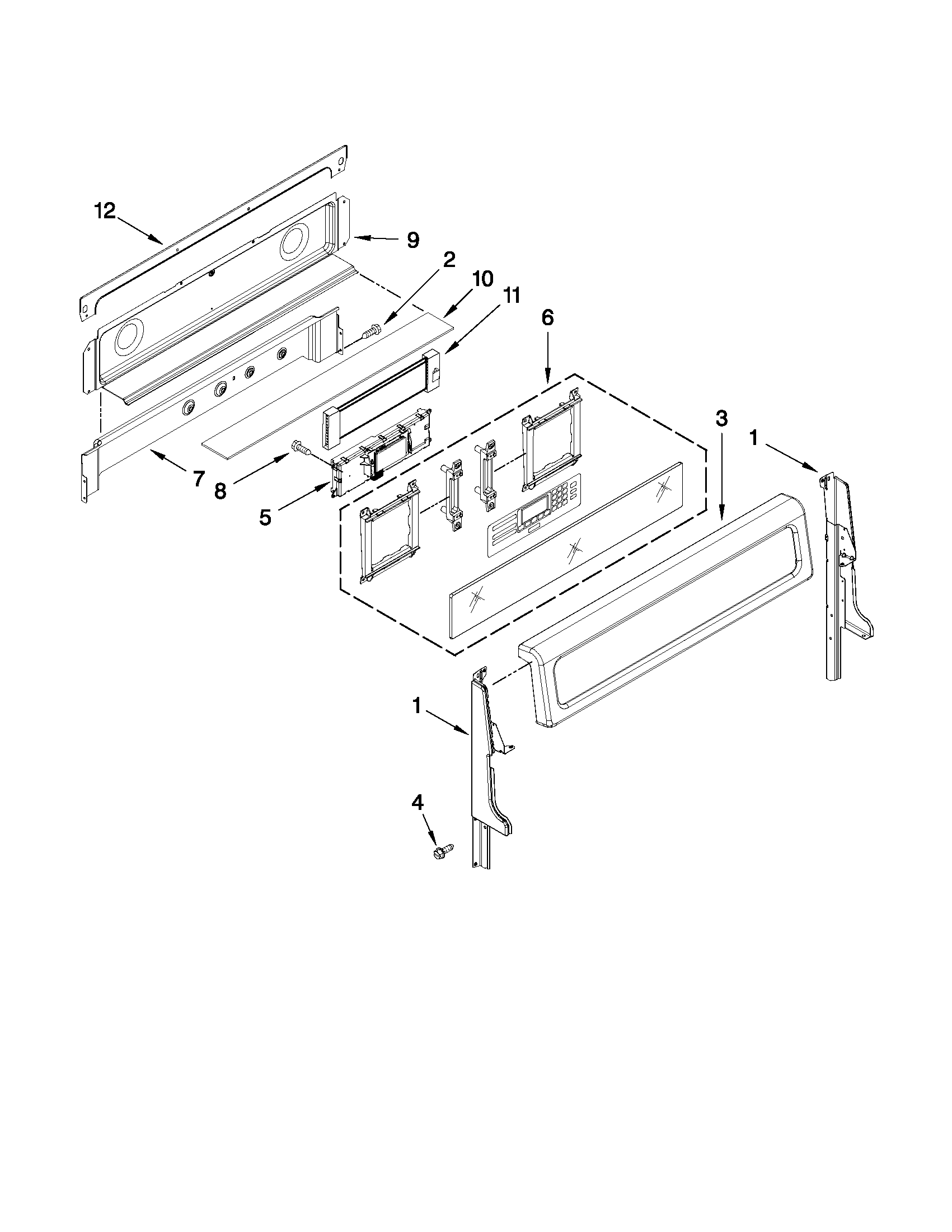 12
9
2
10
11
6
3
1
7
8
5
1
4