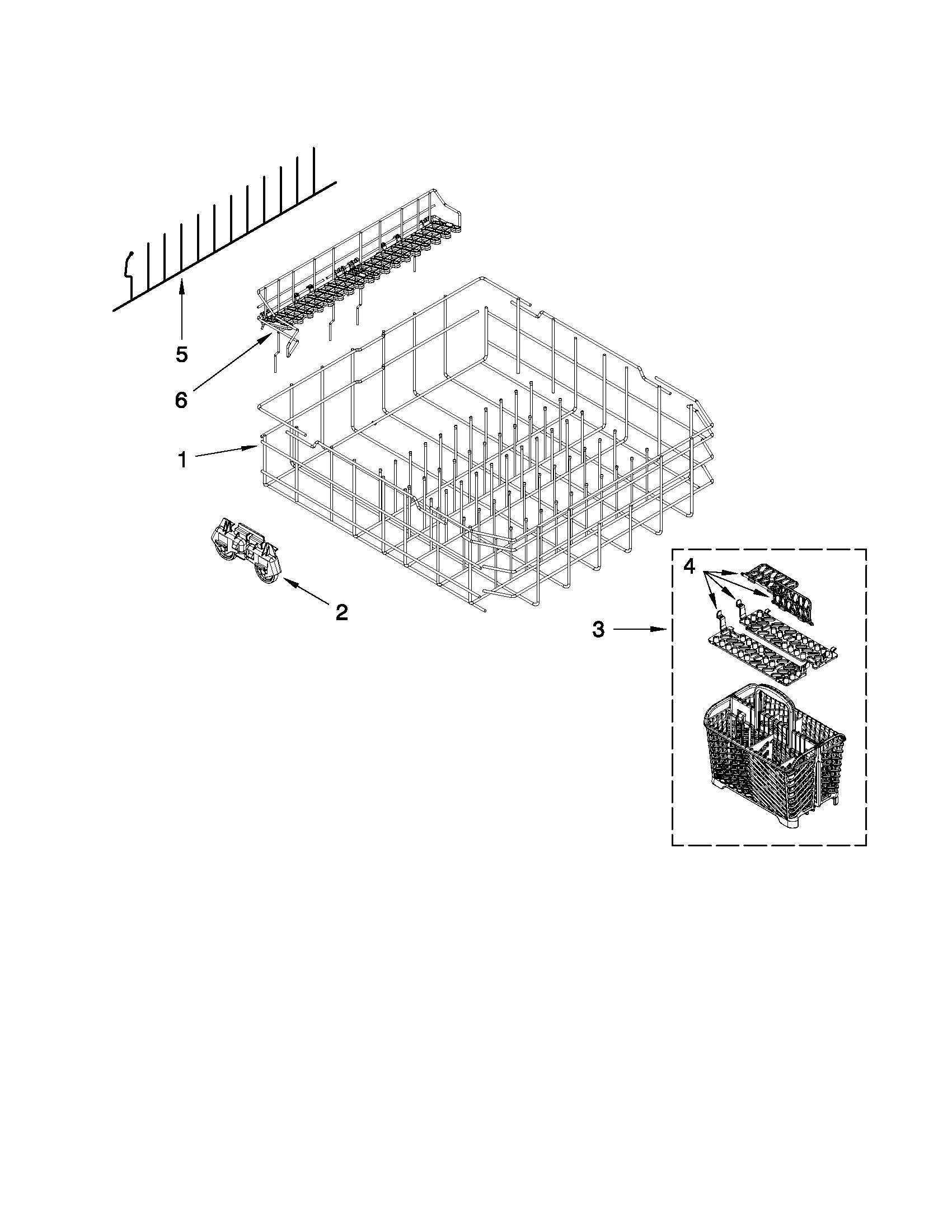 5
6
1
2
4
3