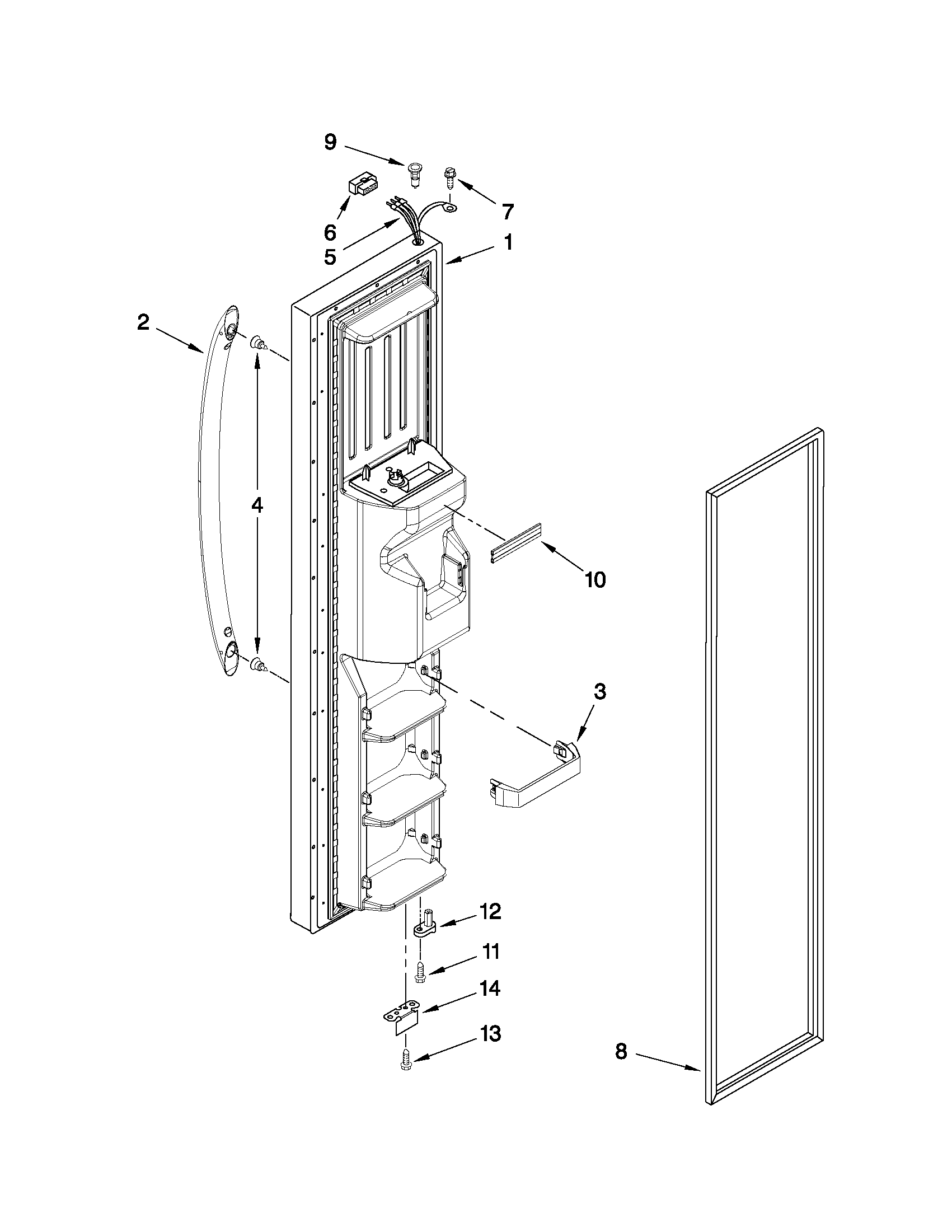 9
7
6
5
1
2
4
10
3
12
11
14
13
8