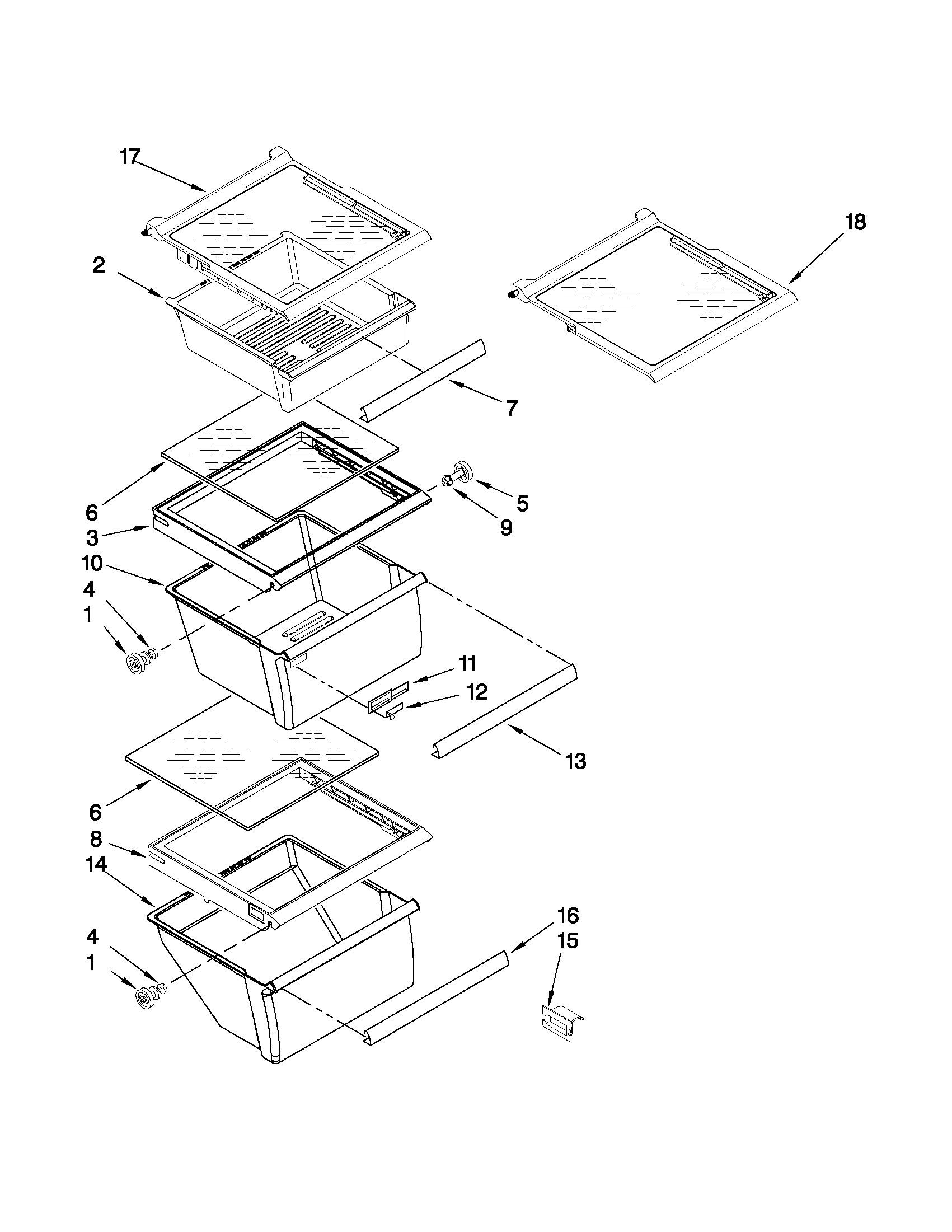 17
18
2
7
6
5
9
3
10
4
1
11
12
13
6
8
14
16
15
4
1