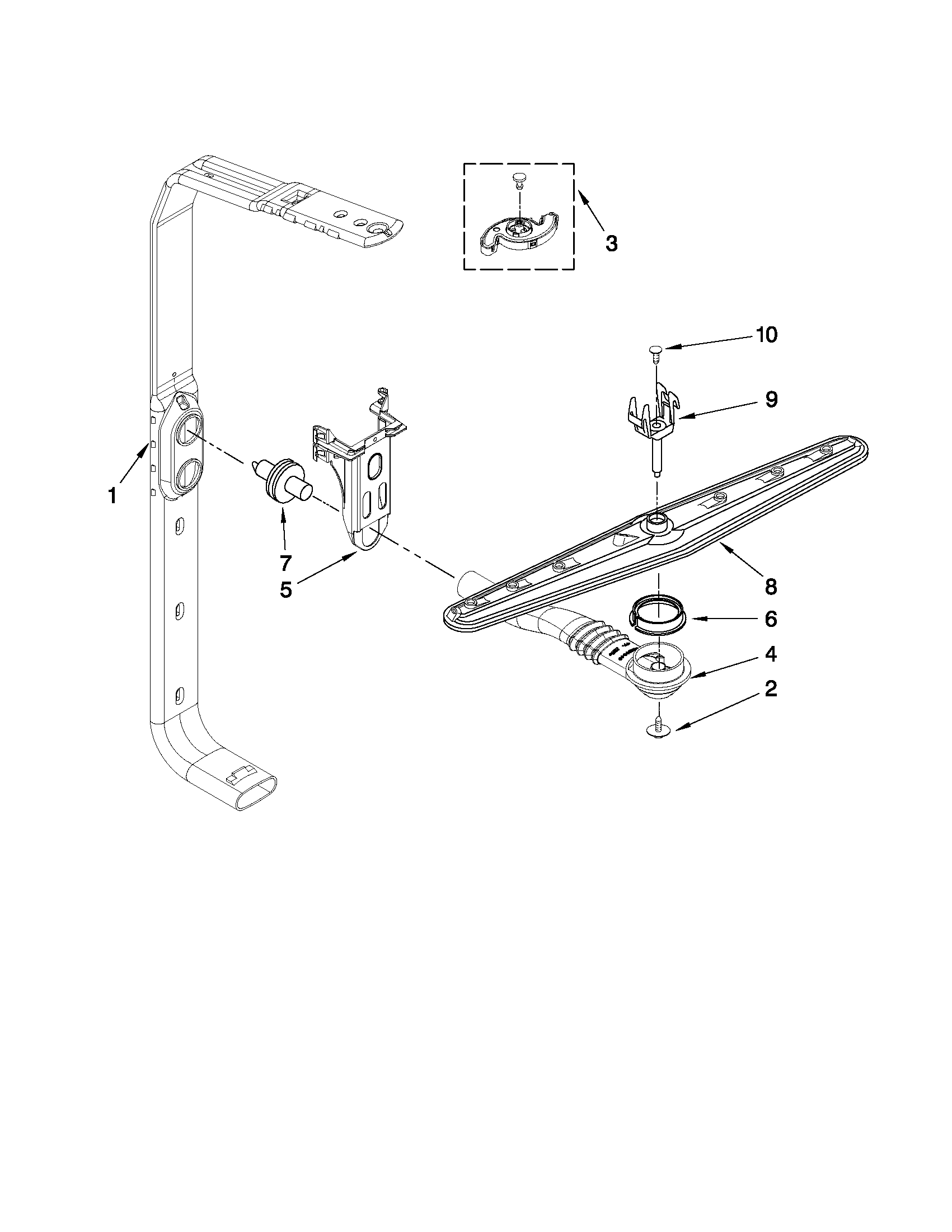 3

10

9

1

7

5

8

6

4

2