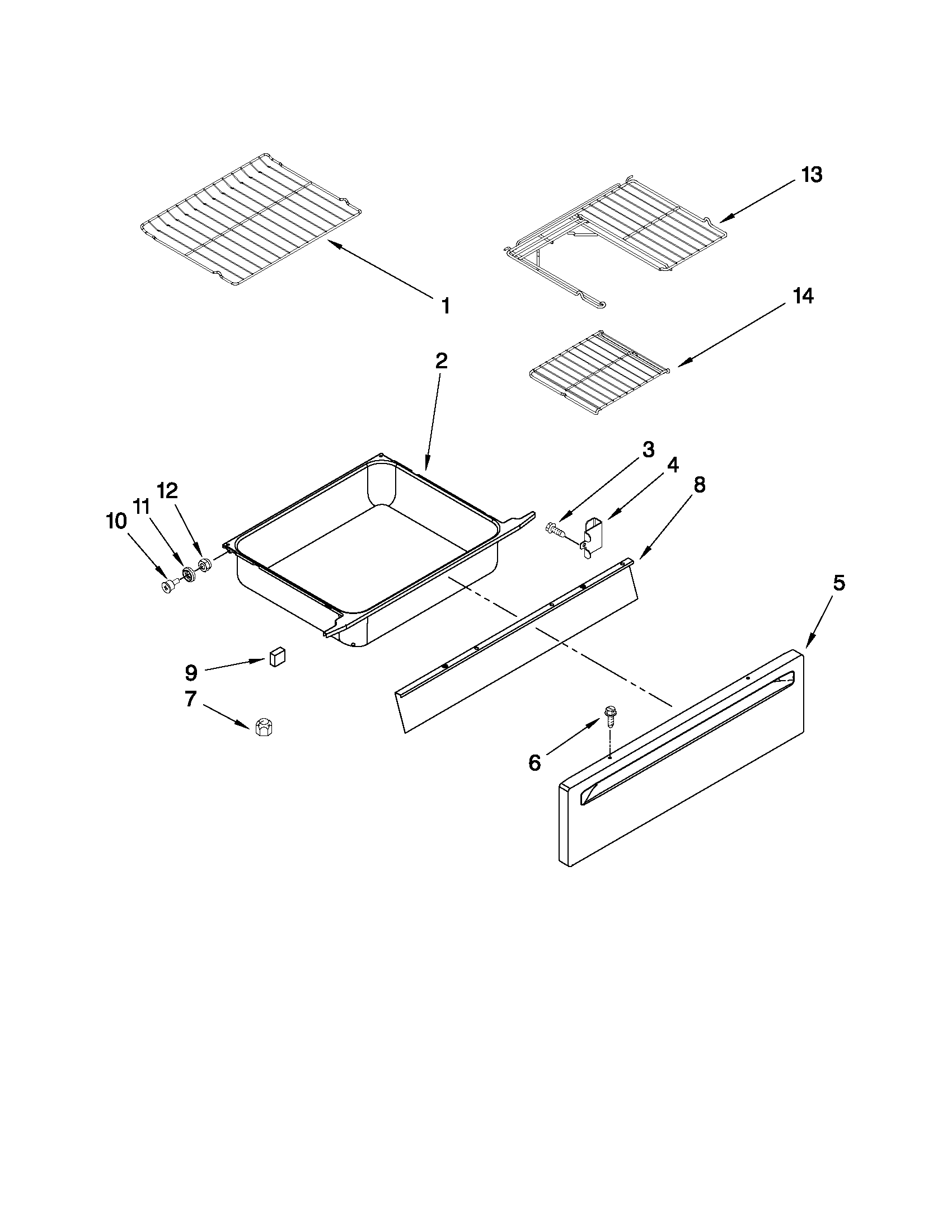 13

1

14

2

3

4

8

12

11

10

5

9

7

6