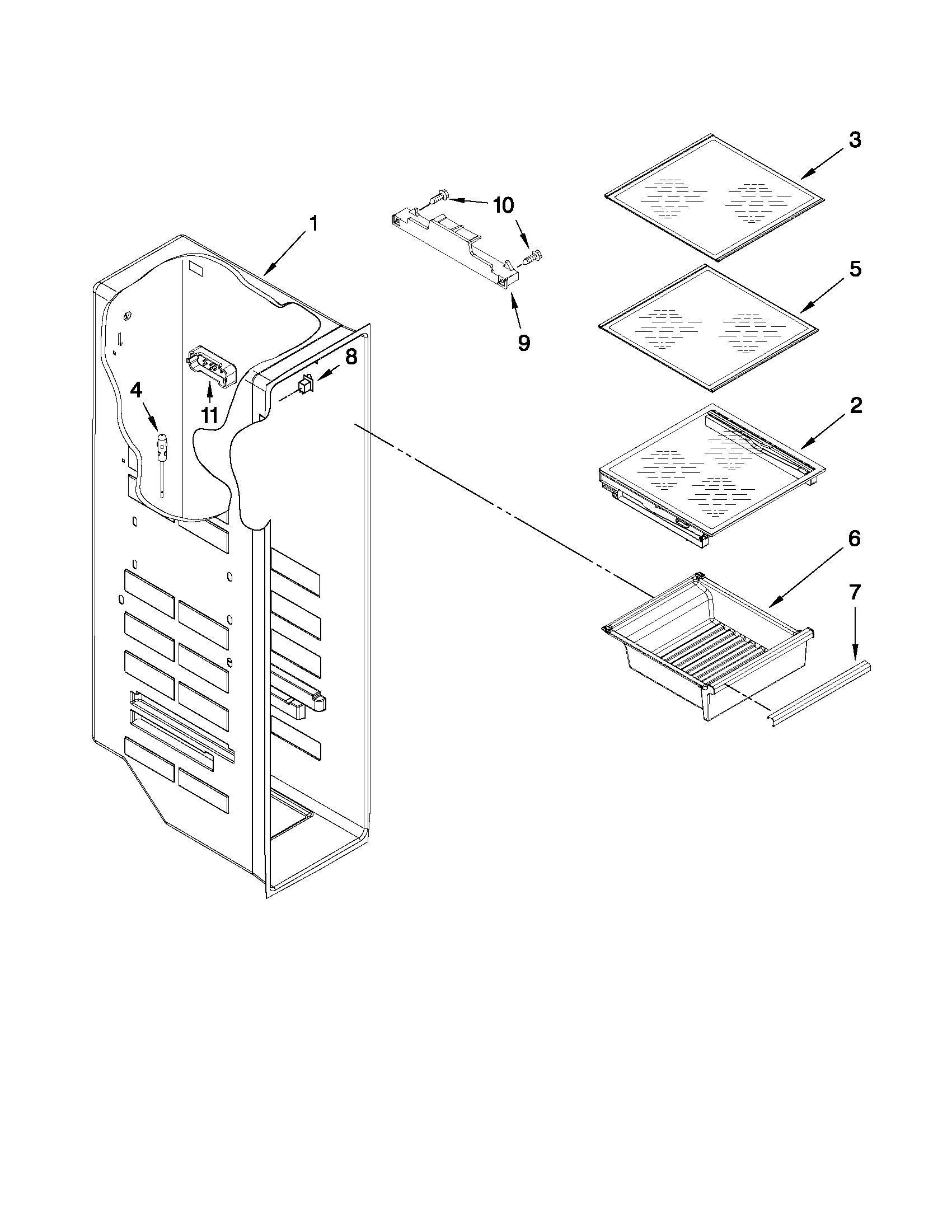 3
10
1
5
9
8
4
11
2
6
7