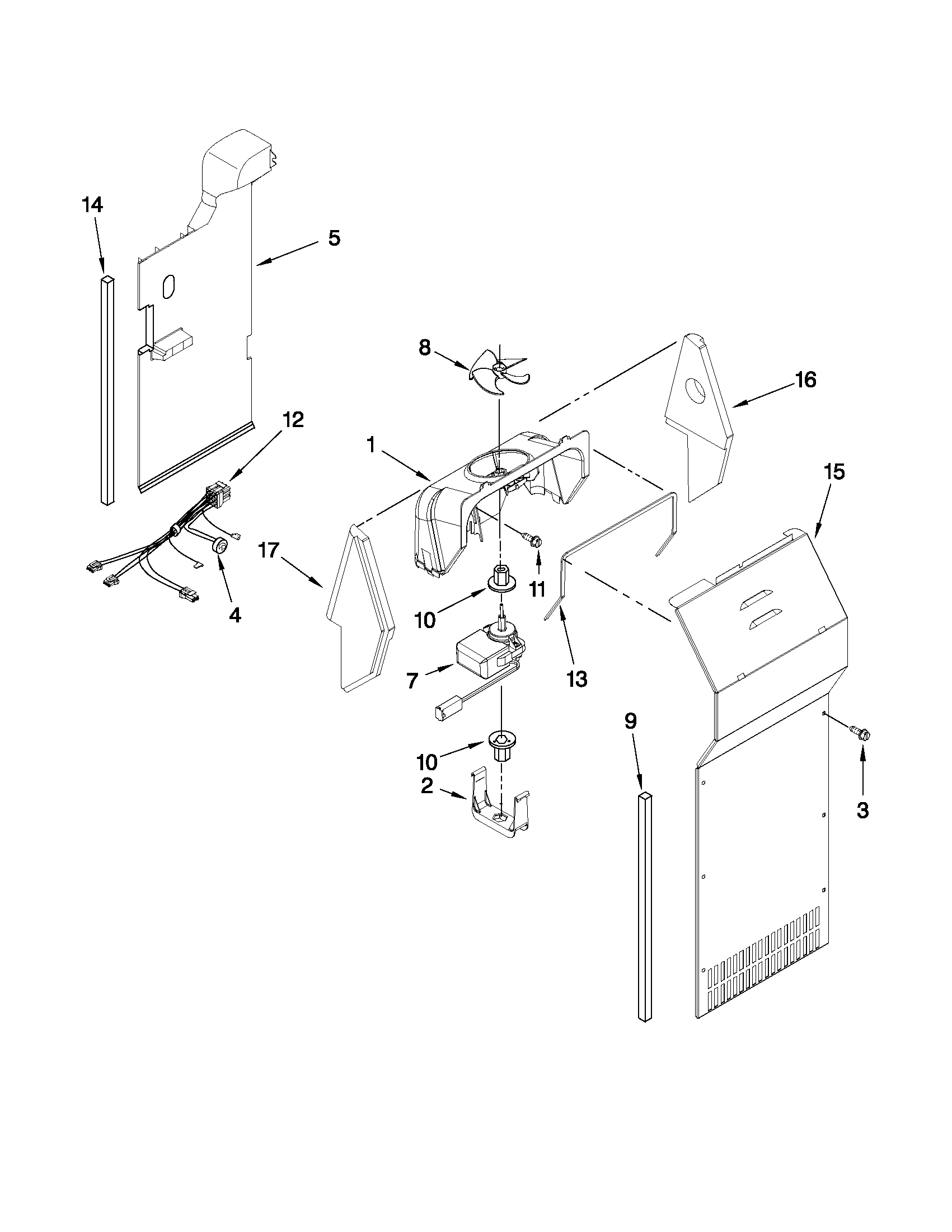 14
5
8
16
12
1
15
17
11
4
10
13
7
9
10
2
3