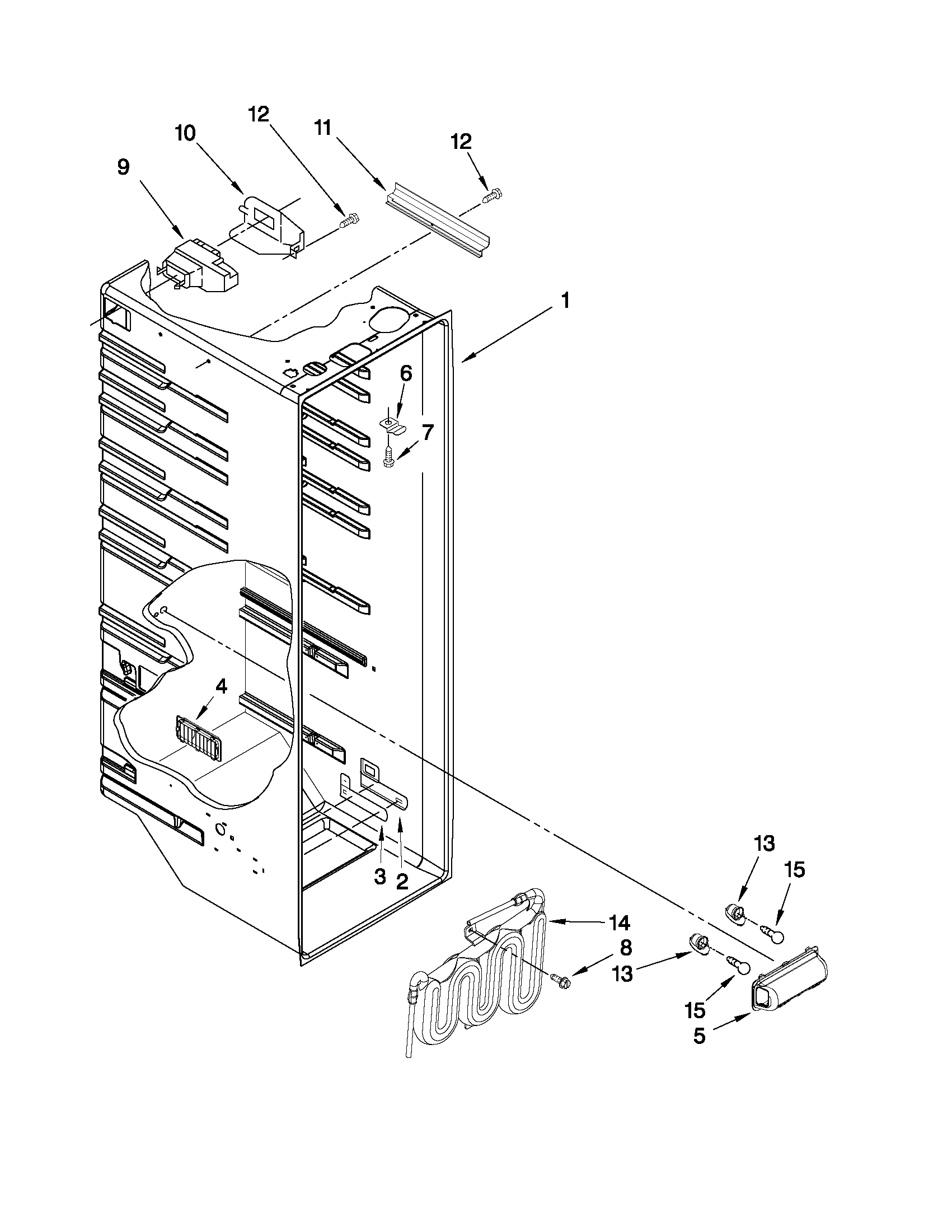 12
10
11
12
9
1
6
7
4
3
2
13
15
14
8
13
15
5