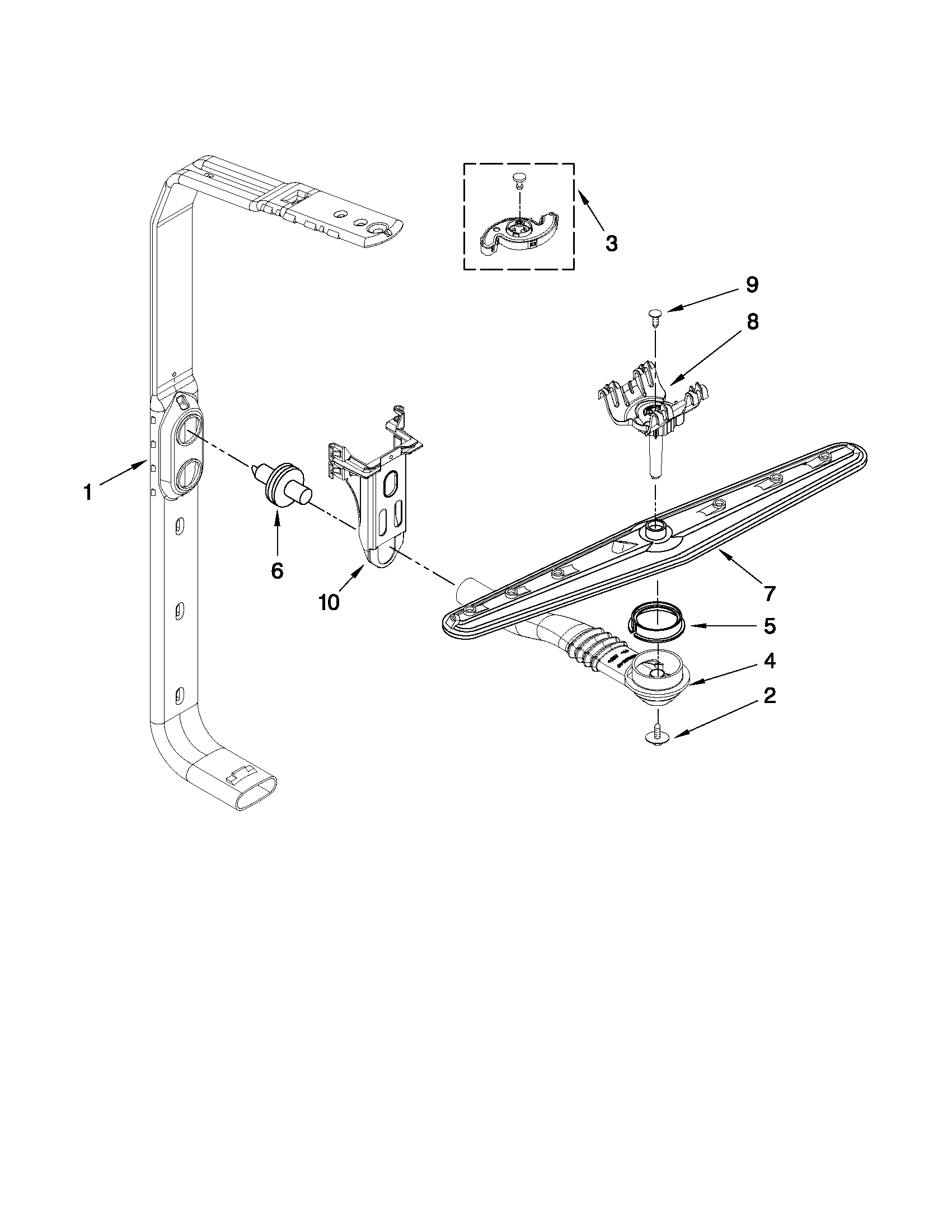 3
9
8
1
6
10
7
5
4
2