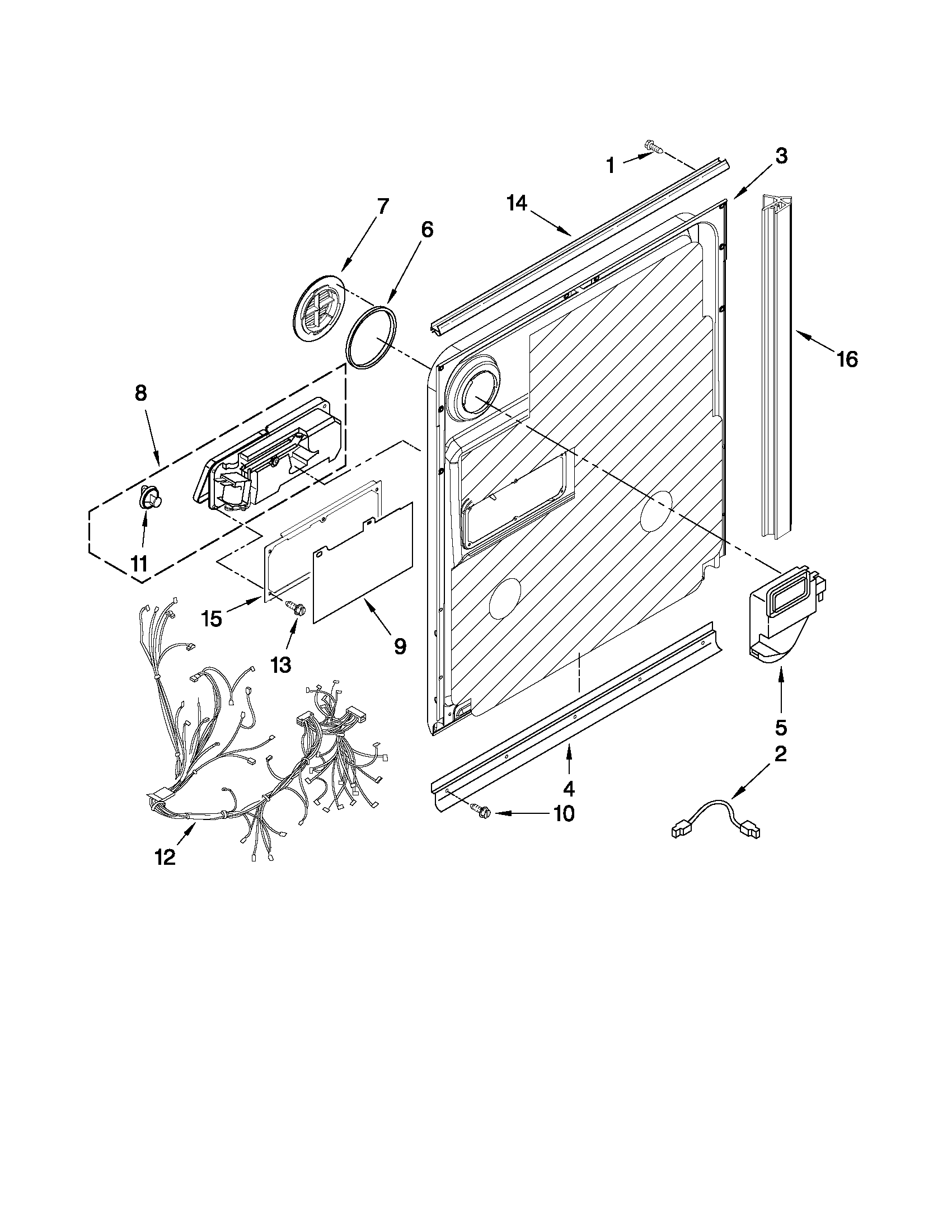 1
3
14
7
6
16
8
11
15
13
9
5
2
4
10
12