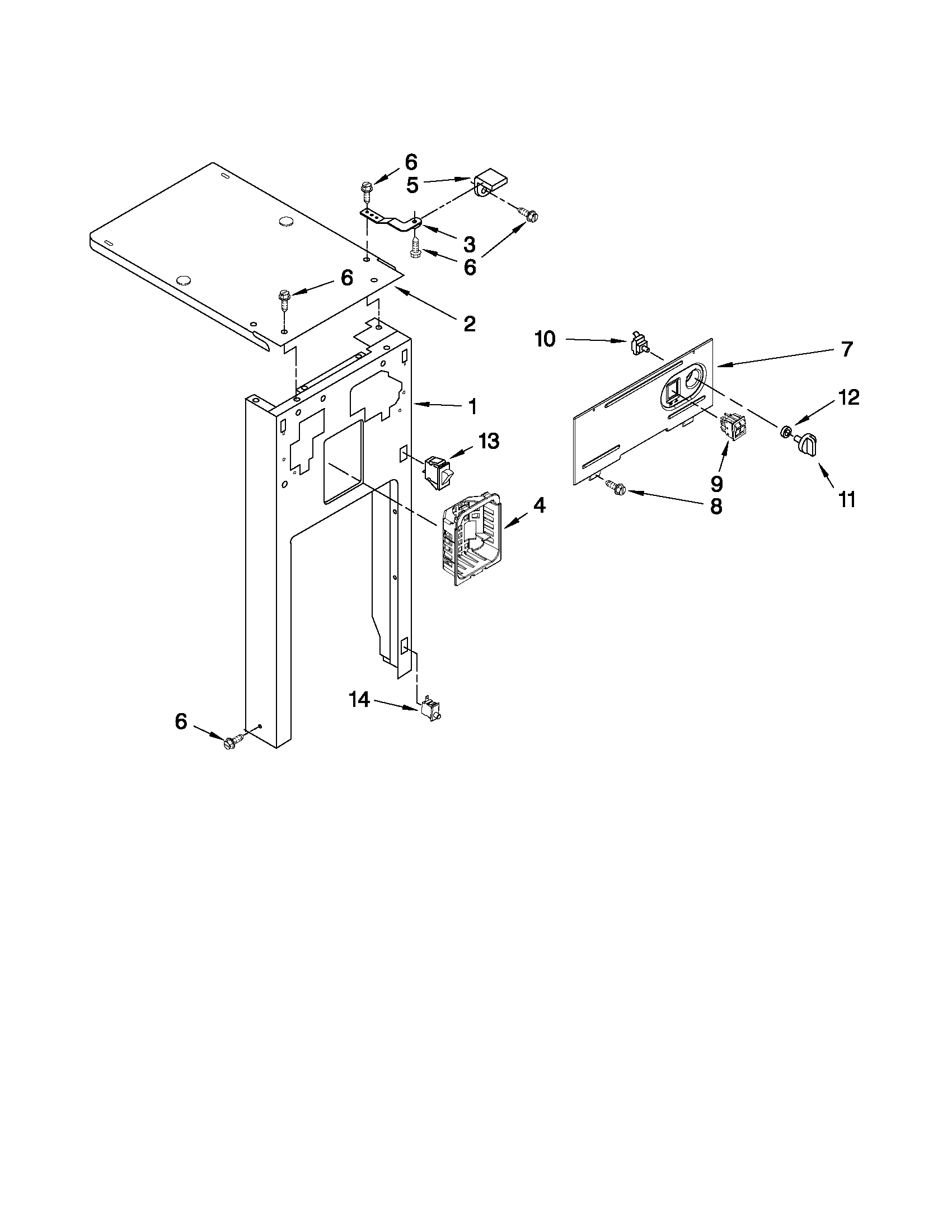 6
5
3
6
6
2
10
7
1
12
13
9
11
8
4
14
6