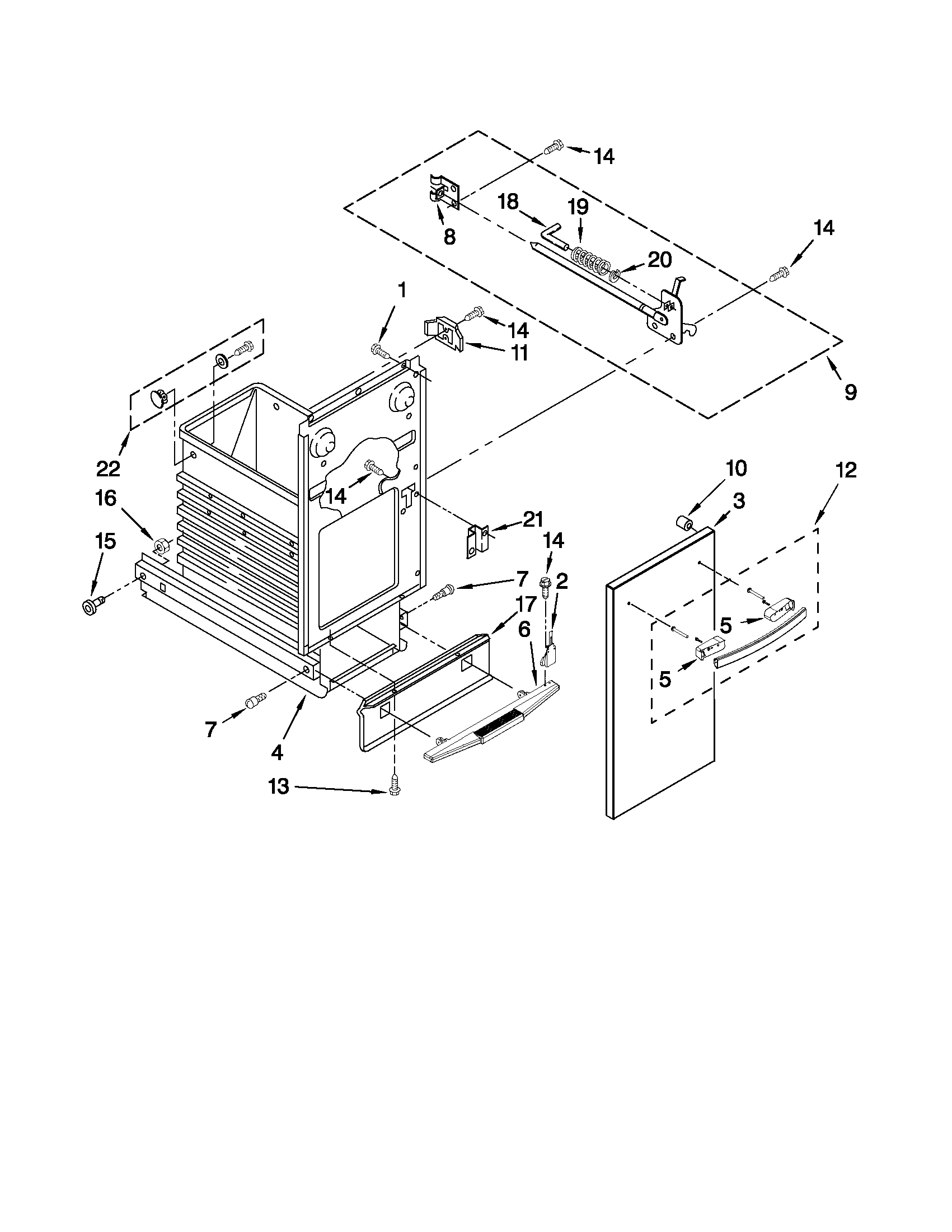 14
18
19
8
14
20
1
14
11
9
22
14
10
12
16
3
21
15
14
7
2
17
6
5
5
7
4
13