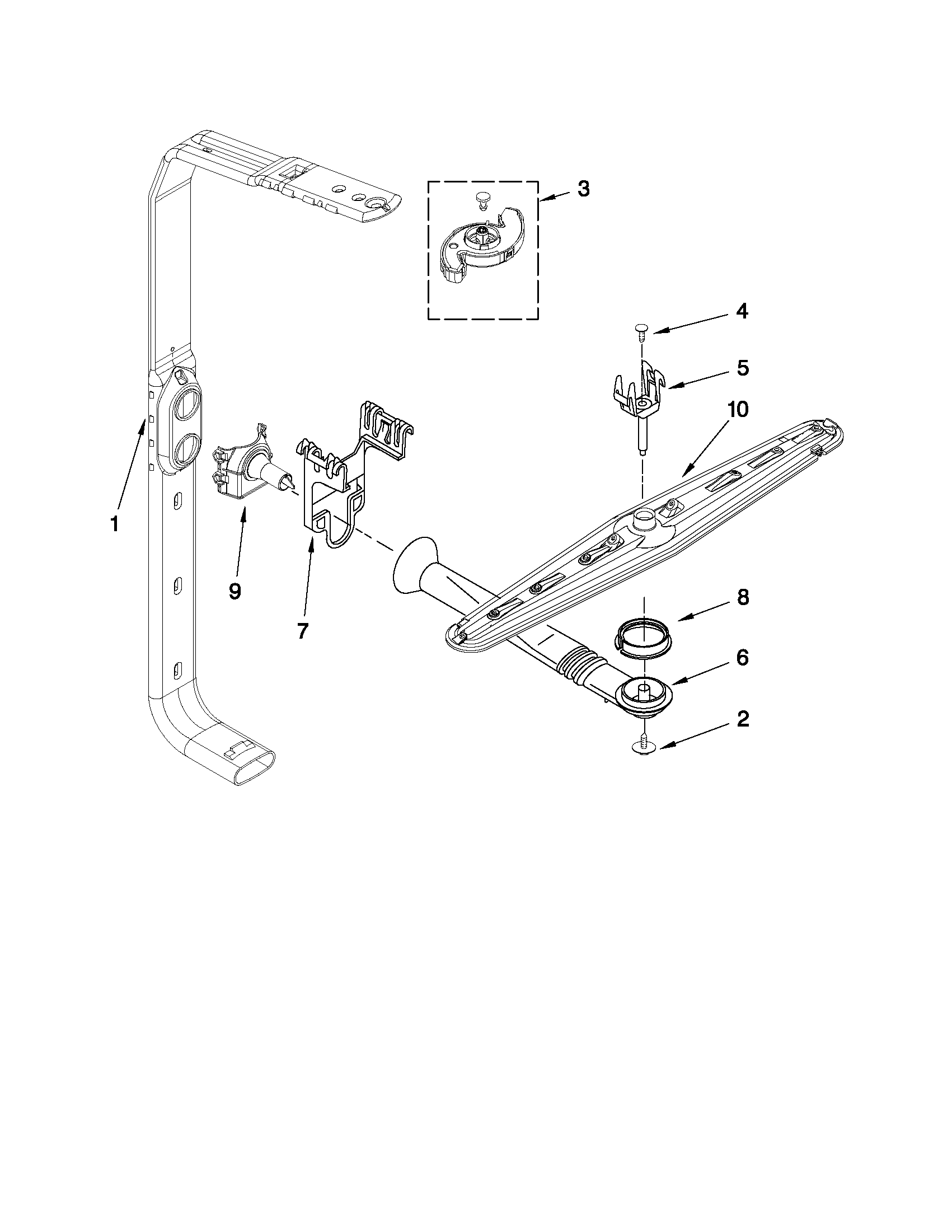 3
4
5
10
1
9
7
8
6
2