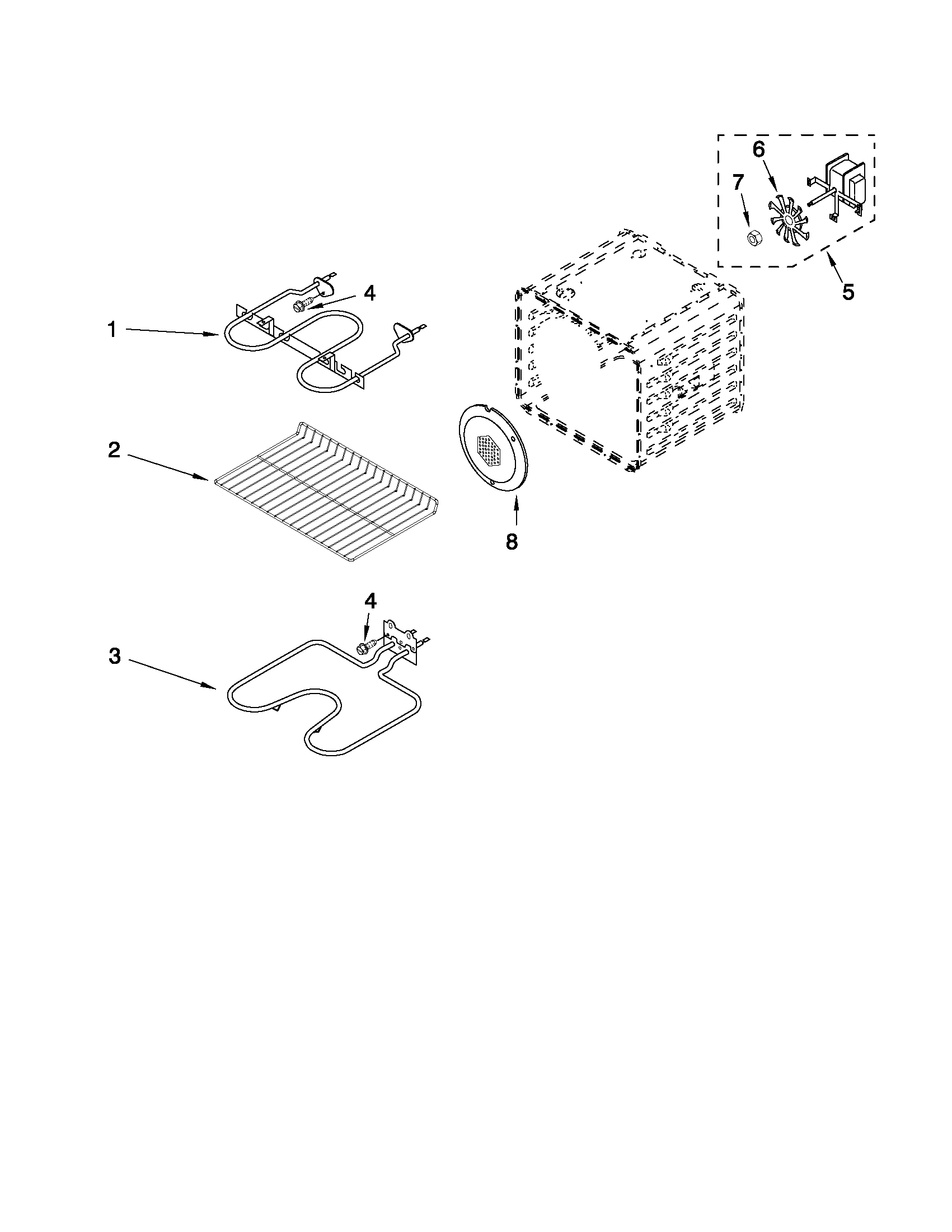 6
7
5
4
1
2
8
4
3