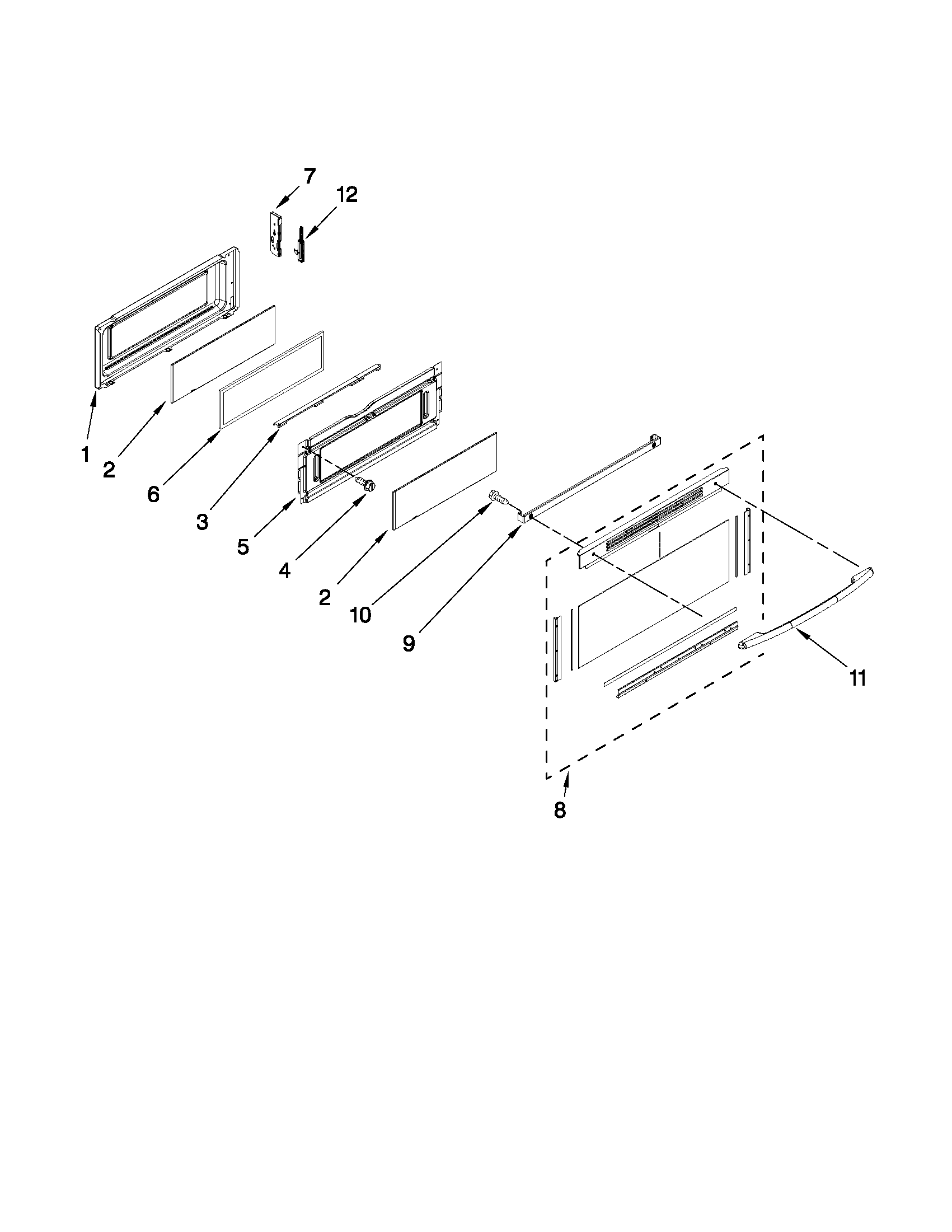 7
12
1
2
6
3
5
4
2
10
9
11
8