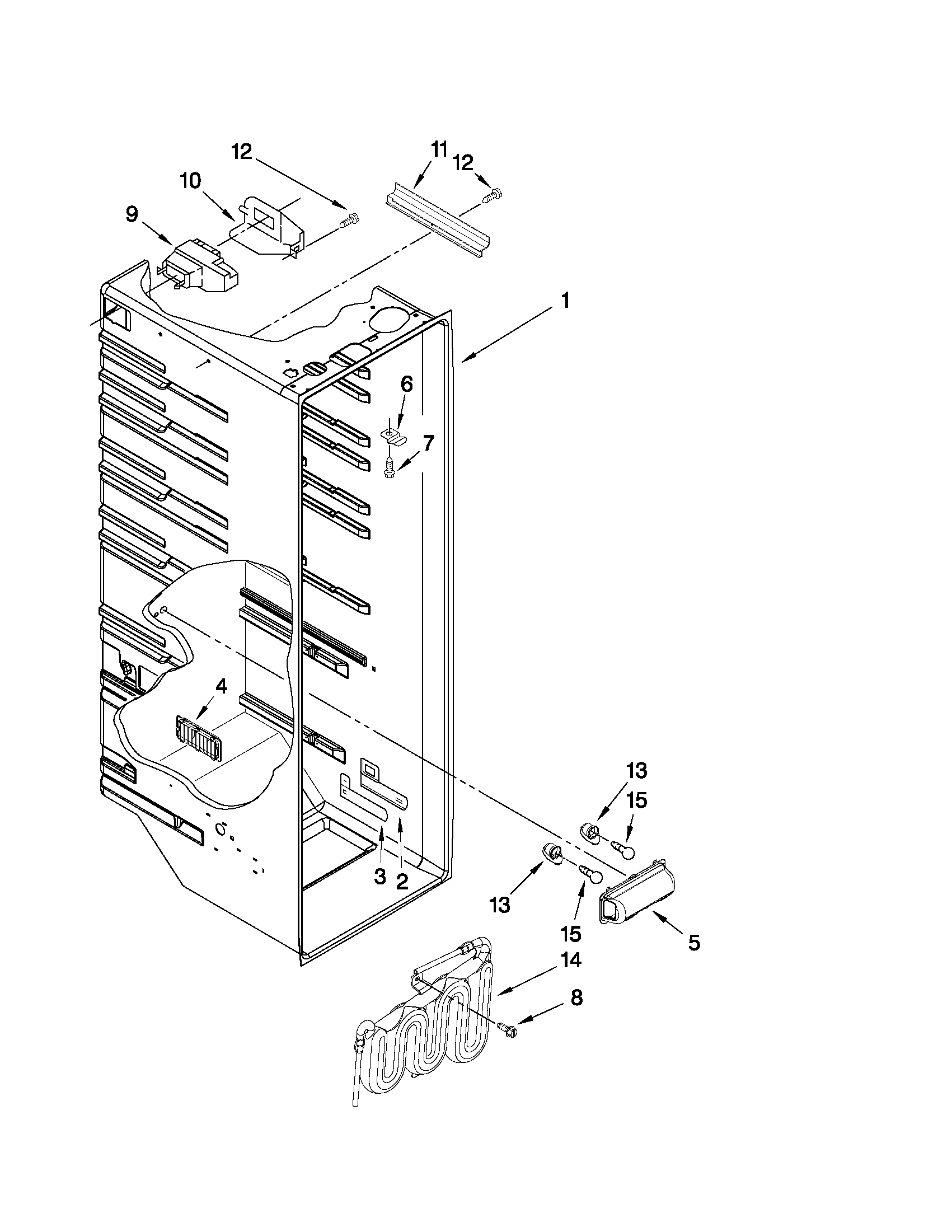 12
11
12
10
9
1
6
7
4
13
15
3
2
13
15
5
14
8